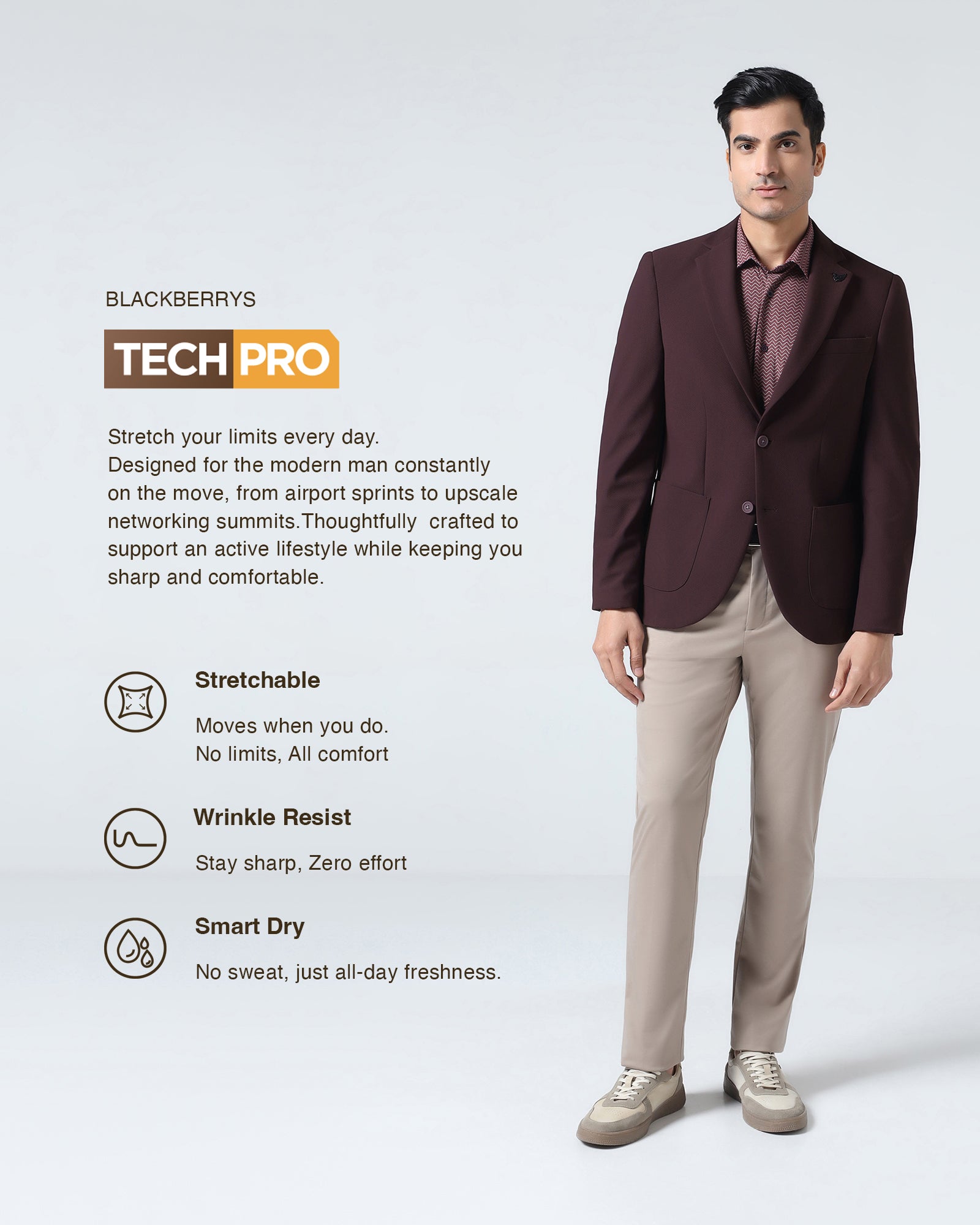 BLACKBERRYS

TECH PRO

Stretch your limits every day.
Designed for the modern man constantly on the move, from airport sprints to upscale networking summits.Thoughtfully crafted to support an active lifestyle while keeping you sharp and comfortable.

Stretchable

Moves when you do.
No limits, All comfort

Wrinkle Resist

Stay sharp, Zero effort

Smart Dry

No sweat, just all-day freshness.