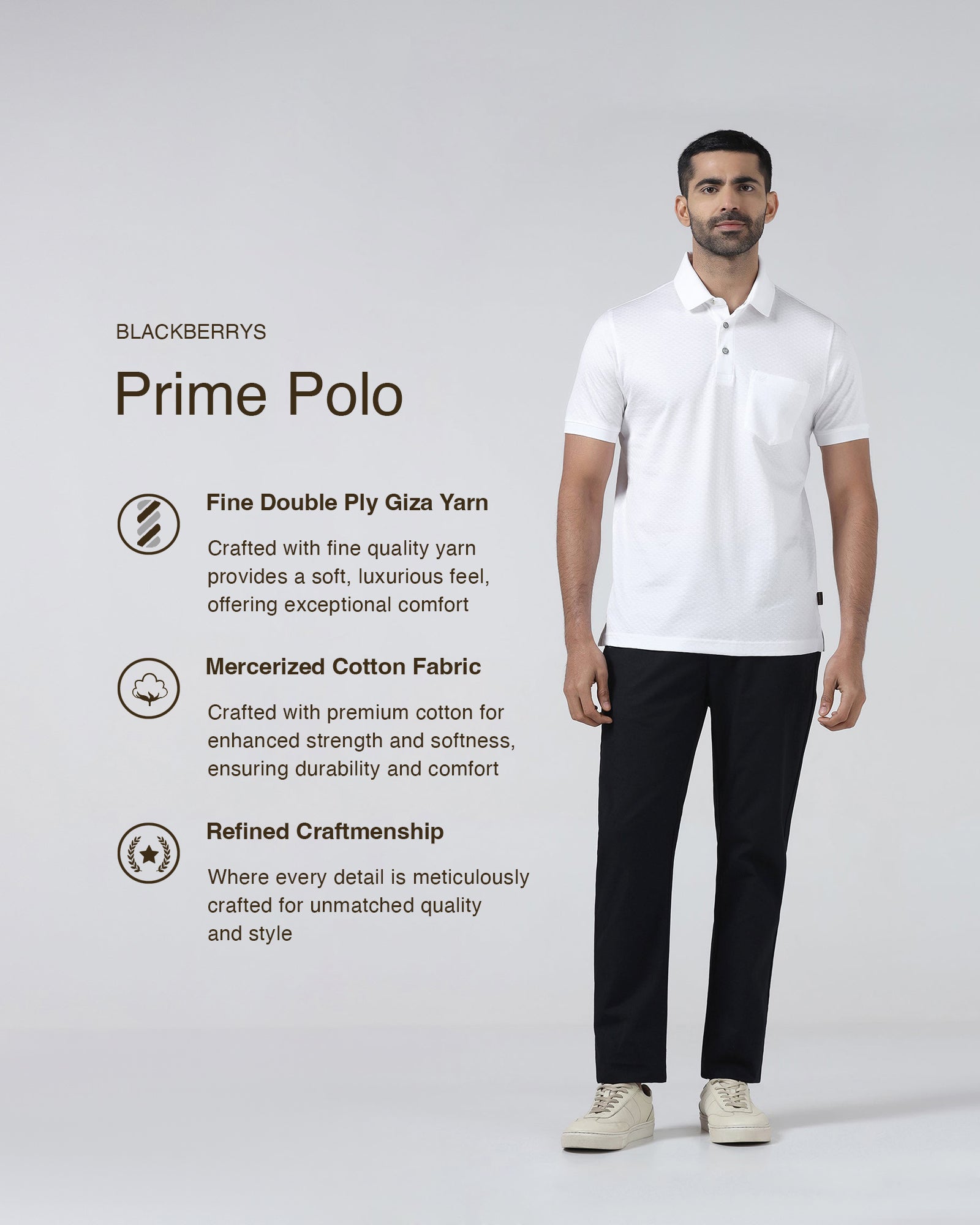 BLACKBERRYS

Prime Polo

Fine Double Ply Giza Yarn

Crafted with fine quality yarn provides a soft, luxurious feel, offering exceptional comfort

Mercerized Cotton Fabric

Crafted with premium cotton for enhanced strength and softness, ensuring durability and comfort

Refined Craftmenship

Where every detail is meticulously crafted for unmatched quality and style