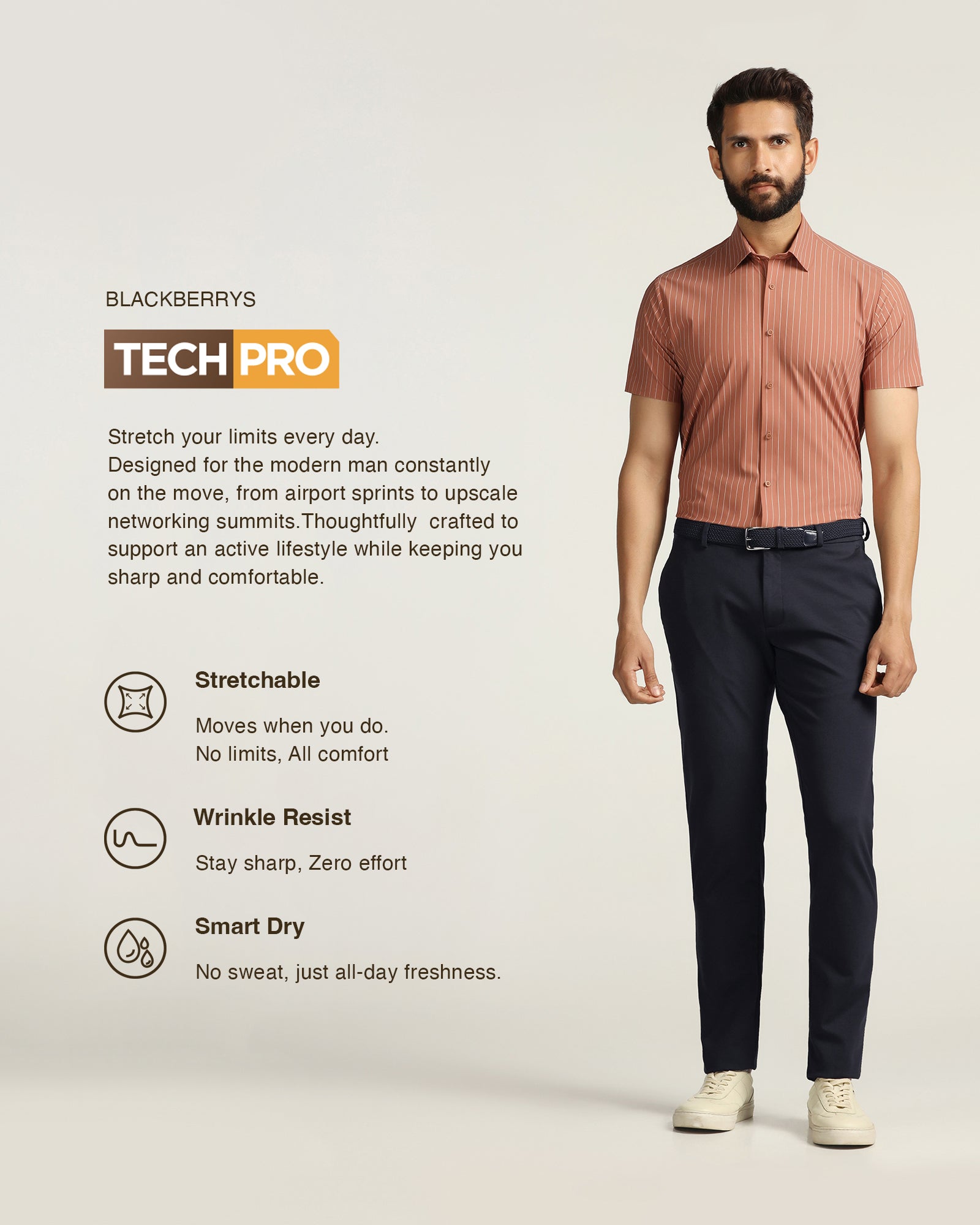 BLACKBERRYS

TECH PRO

Stretch your limits every day.
Designed for the modern man constantly on the move, from airport sprints to upscale networking summits.Thoughtfully crafted to support an active lifestyle while keeping you sharp and comfortable.

Stretchable

Moves when you do.
No limits, All comfort

Wrinkle Resist

Stay sharp, Zero effort

Smart Dry

No sweat, just all-day freshness.