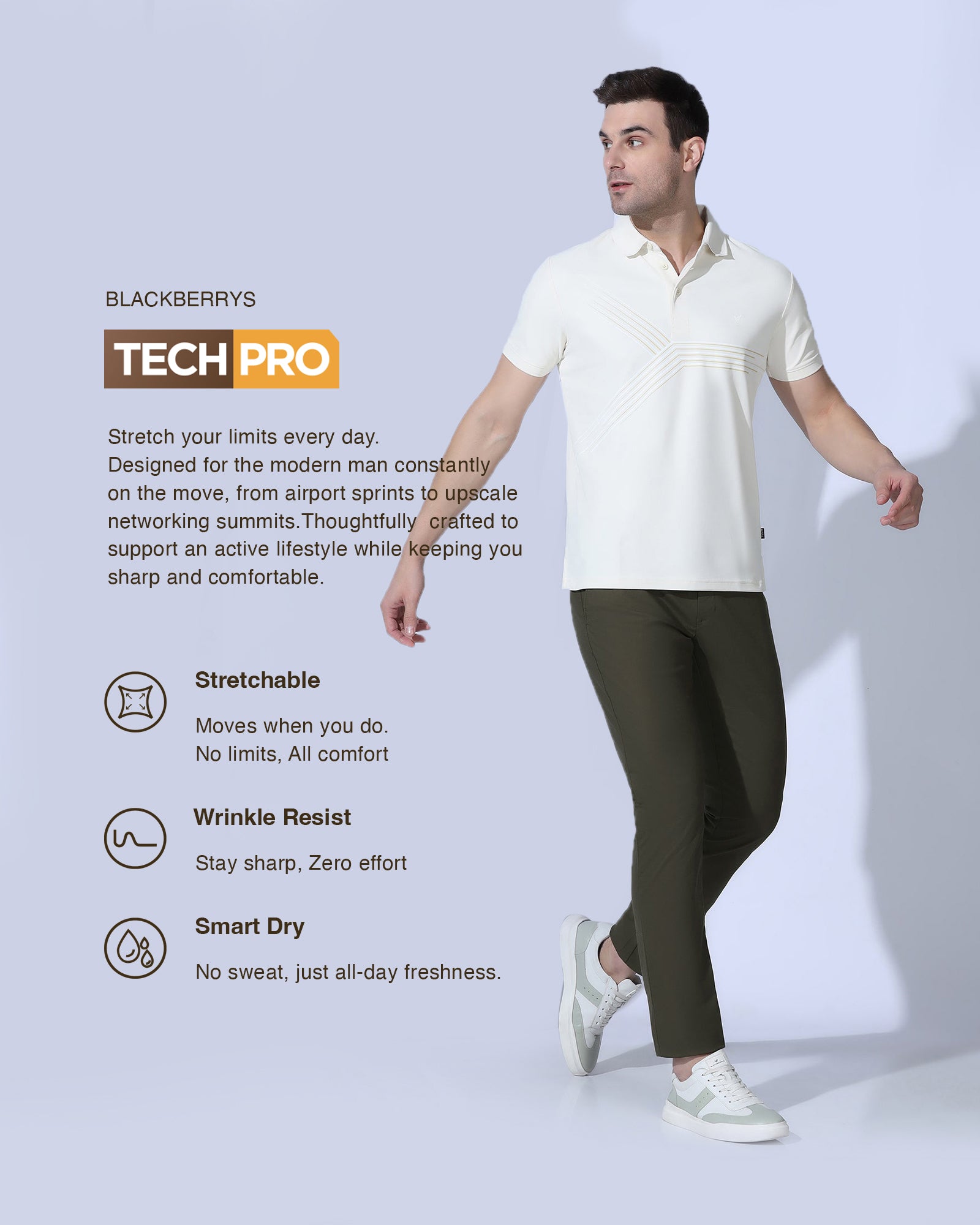 BLACKBERRYS

TECH PRO

Stretch your limits every day. Designed for the modern man constantly on the move, from airport sprints to upscale networking summits.Thoughtfully crafted to support an active lifestyle while keeping you sharp and comfortable.

Stretchable

Moves when you do.
No limits, All comfort

Wrinkle Resist

Stay sharp, Zero effort

Smart Dry

No sweat, just all-day freshness.