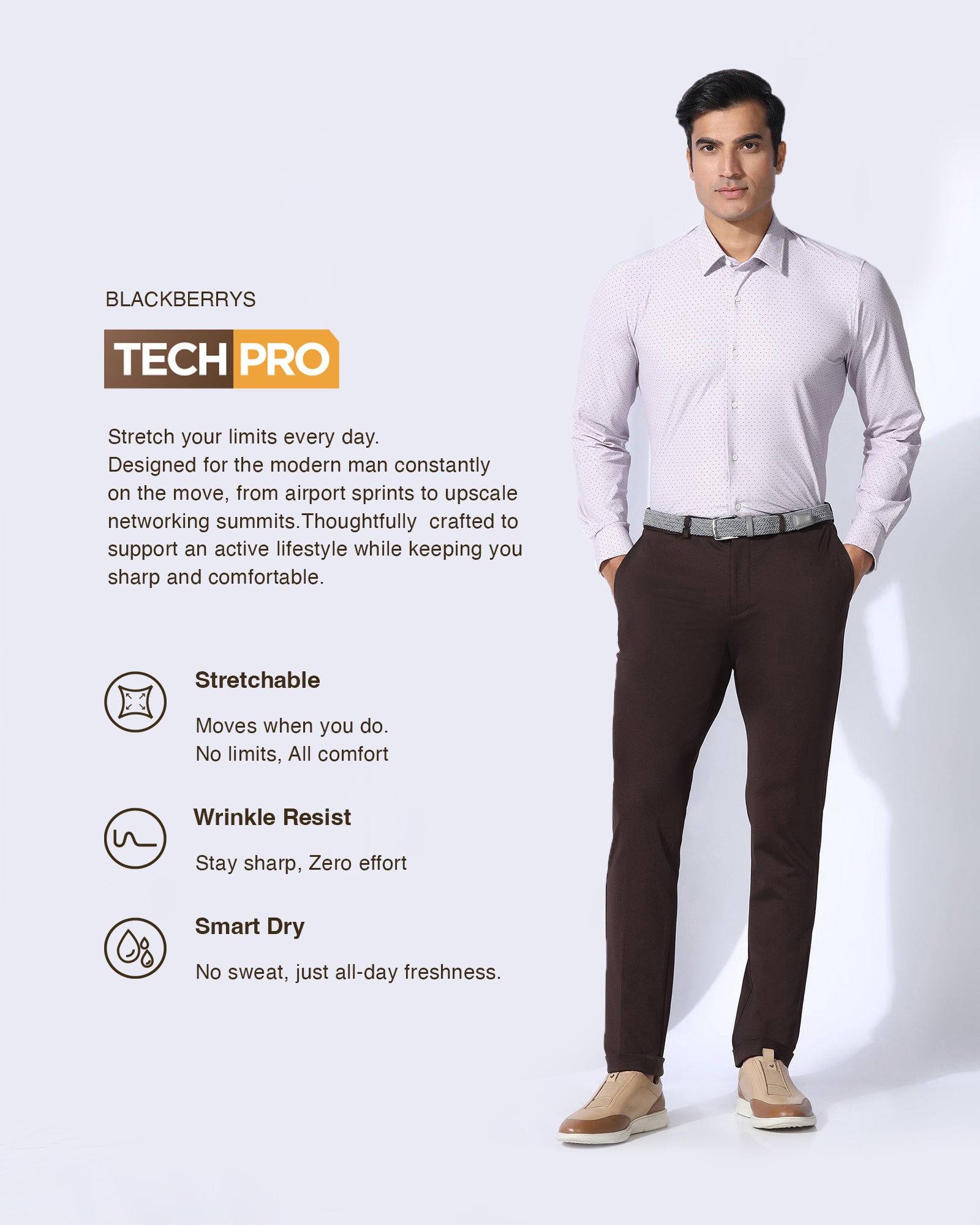 BLACKBERRYS

TECH PRO

Stretch your limits every day.
Designed for the modern man constantly on the move, from airport sprints to upscale networking summits.Thoughtfully crafted to support an active lifestyle while keeping you sharp and comfortable.

Stretchable

Moves when you do.
No limits, All comfort

Wrinkle Resist

Stay sharp, Zero effort

Smart Dry

No sweat, just all-day freshness.