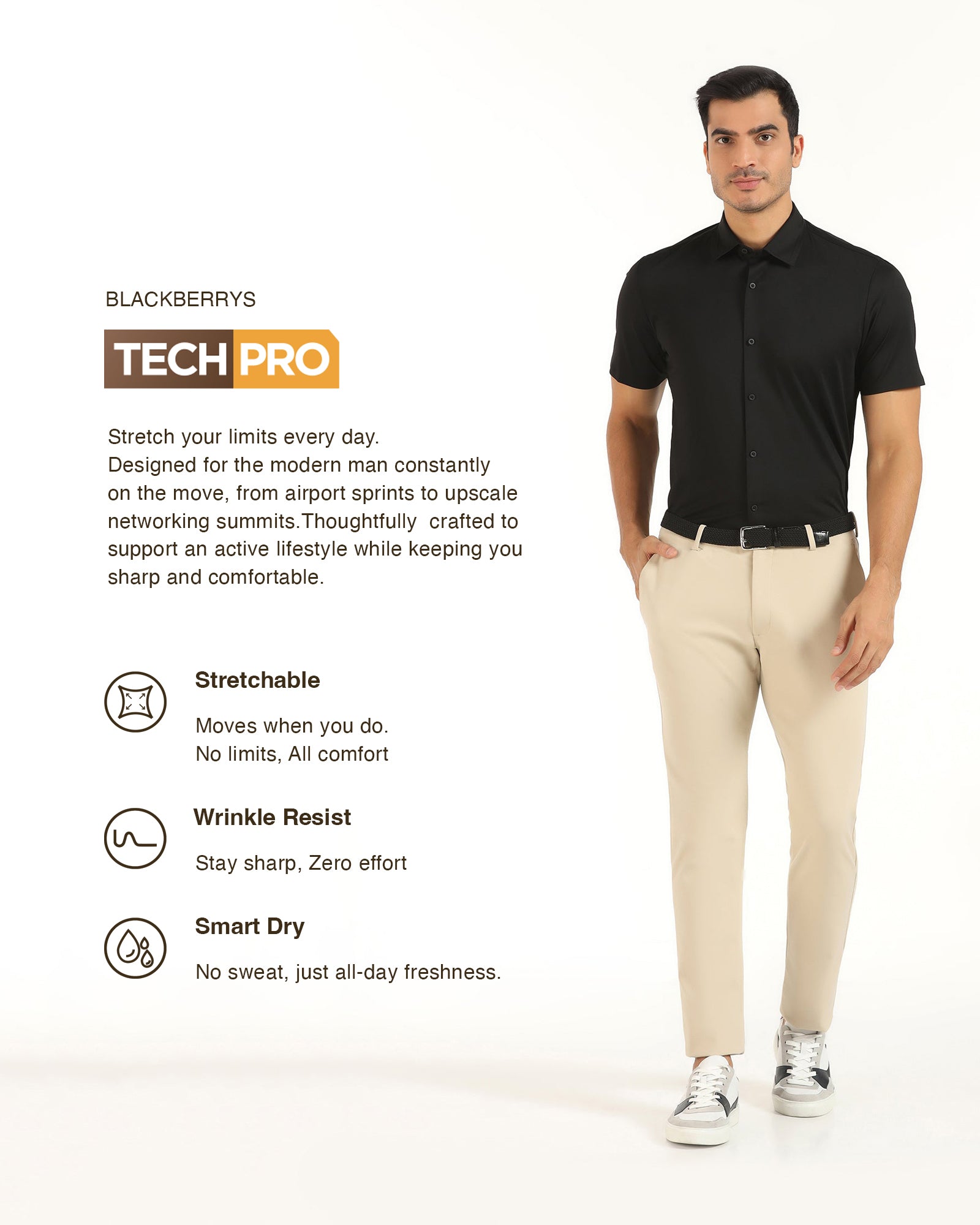 BLACKBERRYS

TECH PRO

Stretch your limits every day.
Designed for the modern man constantly on the move, from airport sprints to upscale networking summits.Thoughtfully crafted to support an active lifestyle while keeping you sharp and comfortable.

Stretchable

Moves when you do.
No limits, All comfort

Wrinkle Resist

Stay sharp, Zero effort

Smart Dry

No sweat, just all-day freshness.