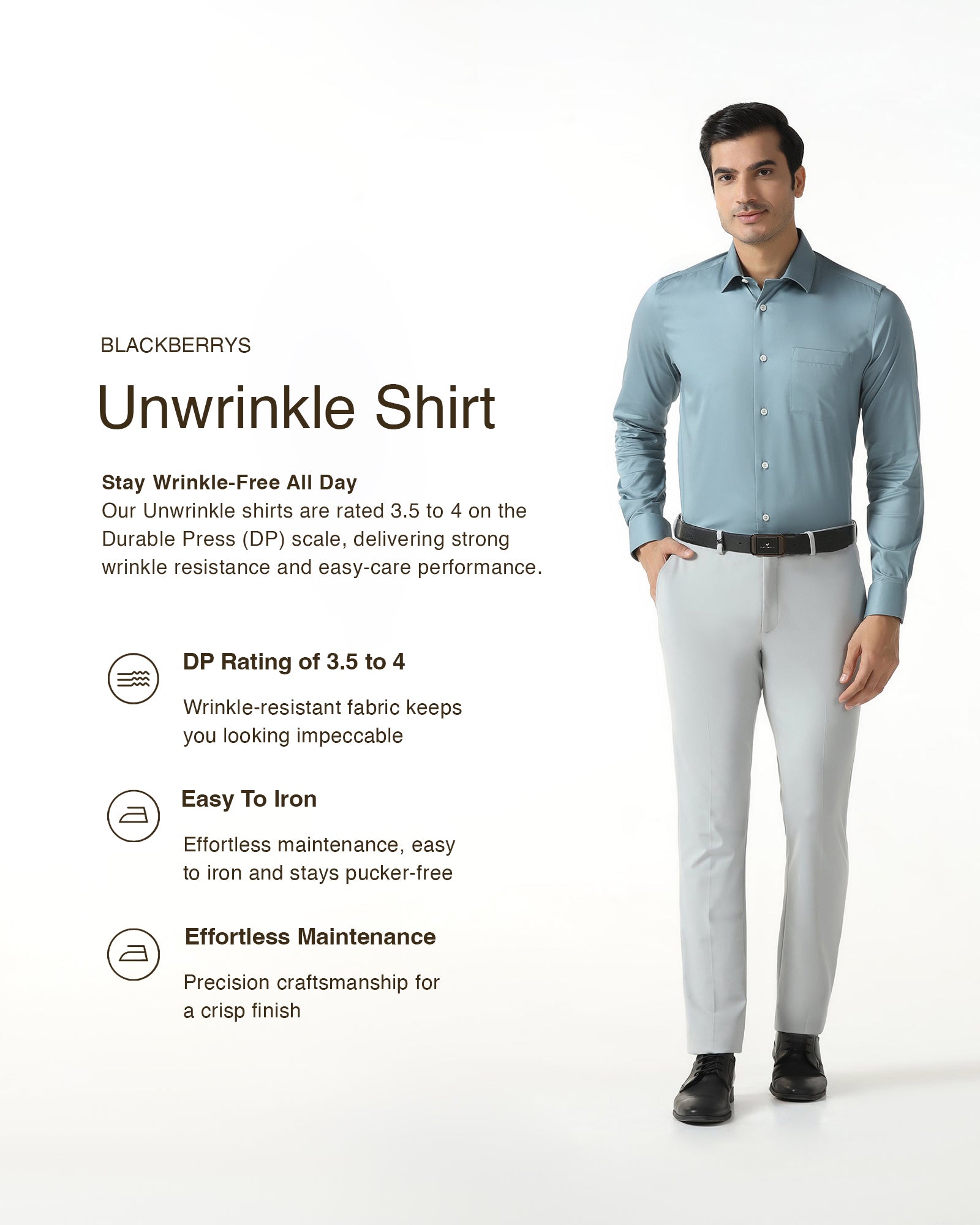 BLACKBERRYS

Unwrinkle Shirt

Stay Wrinkle-Free All Day
Our Unwrinkle shirts are rated 3.5 to 4 on the Durable Press (DP) scale, delivering strong wrinkle resistance and easy-care performance.

DP Rating of 3.5 to 4

Wrinkle-resistant fabric keeps you looking impeccable

Easy To Iron

Effortless maintenance, easy to iron and stays pucker-free

Effortless Maintenance

Precision craftsmanship for a crisp finish