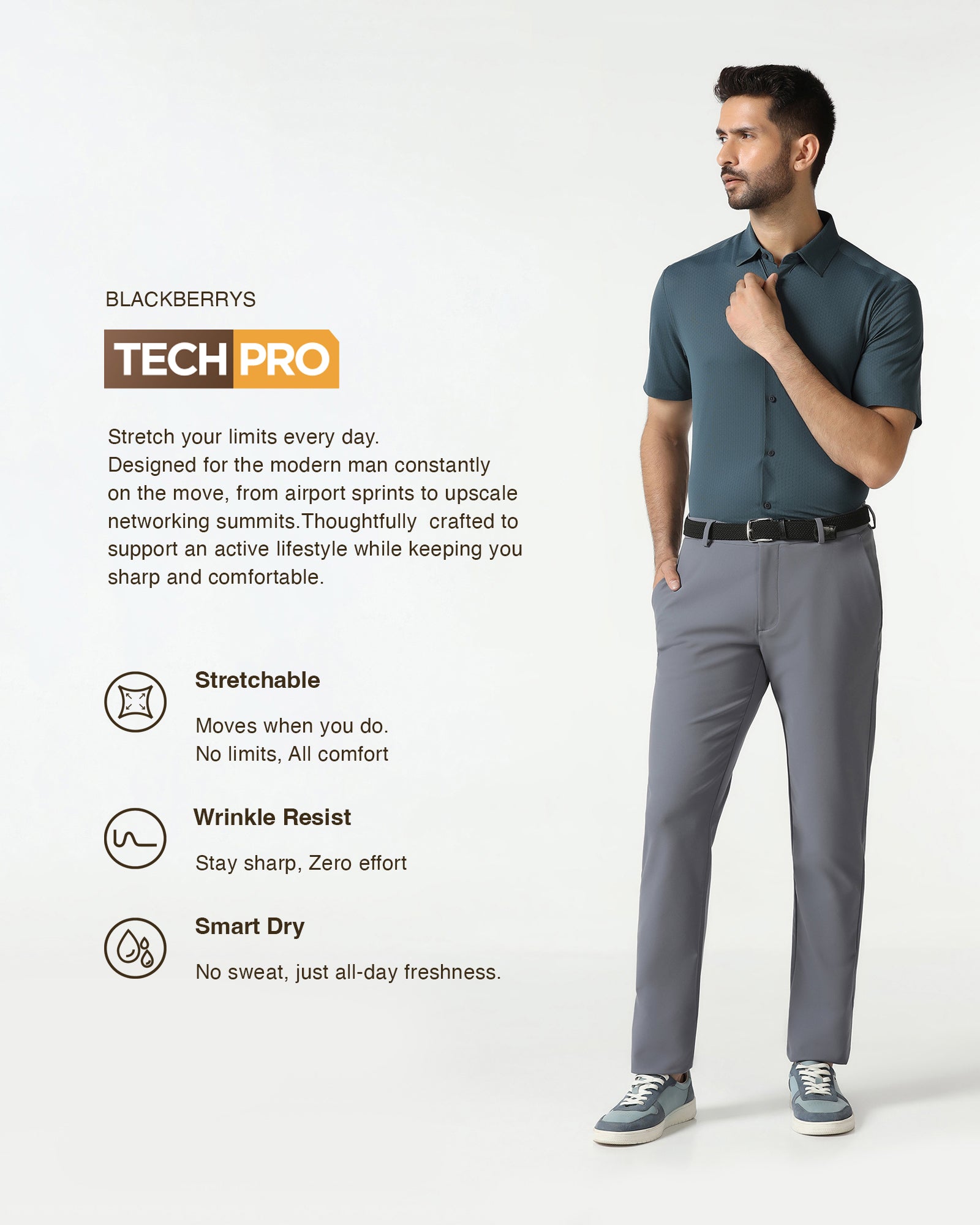 BLACKBERRYS

TECH PRO

Stretch your limits every day.
Designed for the modern man constantly on the move, from airport sprints to upscale networking summits.Thoughtfully crafted to support an active lifestyle while keeping you sharp and comfortable.

Stretchable

Moves when you do.
No limits, All comfort

Wrinkle Resist

Stay sharp, Zero effort

Smart Dry

No sweat, just all-day freshness.