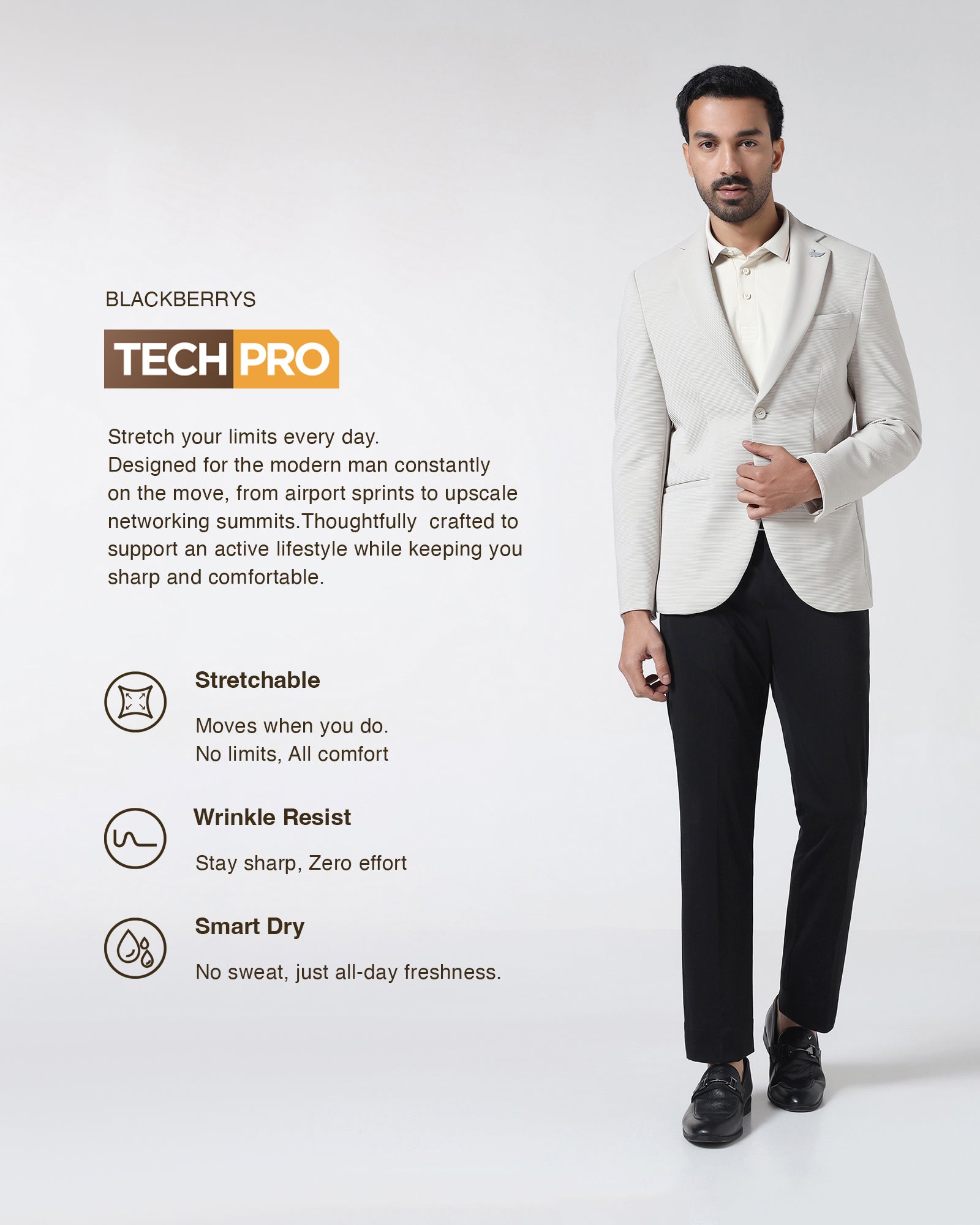 BLACKBERRYS

TECH PRO

Stretch your limits every day.
Designed for the modern man constantly on the move, from airport sprints to upscale networking summits.Thoughtfully crafted to support an active lifestyle while keeping you sharp and comfortable.

Stretchable

Moves when you do.
No limits, All comfort

Wrinkle Resist

Stay sharp, Zero effort

Smart Dry

No sweat, just all-day freshness.