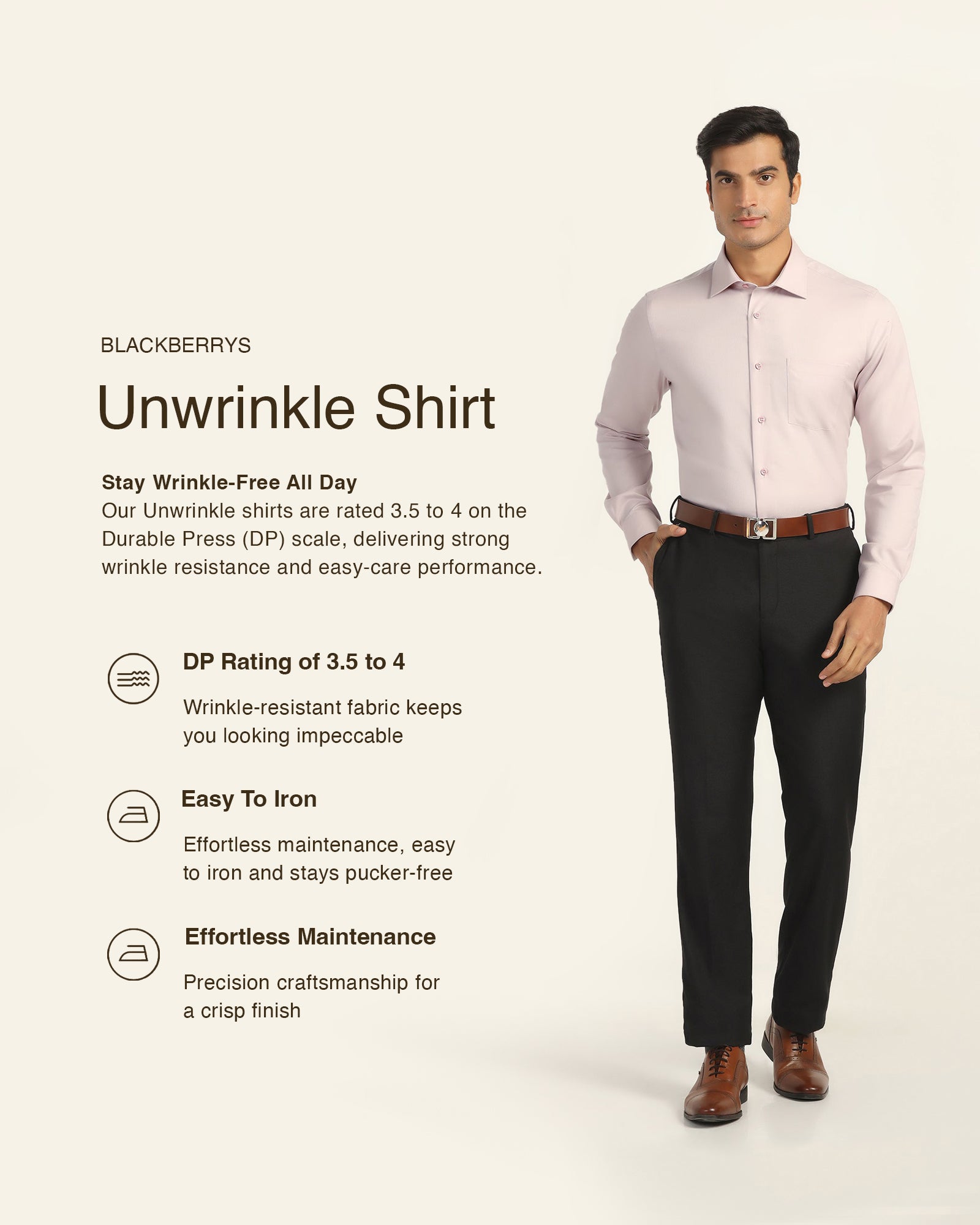 BLACKBERRYS

Unwrinkle Shirt

Stay Wrinkle-Free All Day
Our Unwrinkle shirts are rated 3.5 to 4 on the Durable Press (DP) scale, delivering strong wrinkle resistance and easy-care performance.

DP Rating of 3.5 to 4

Wrinkle-resistant fabric keeps you looking impeccable

Easy To Iron

Effortless maintenance, easy to iron and stays pucker-free

Effortless Maintenance

Precision craftsmanship for a crisp finish