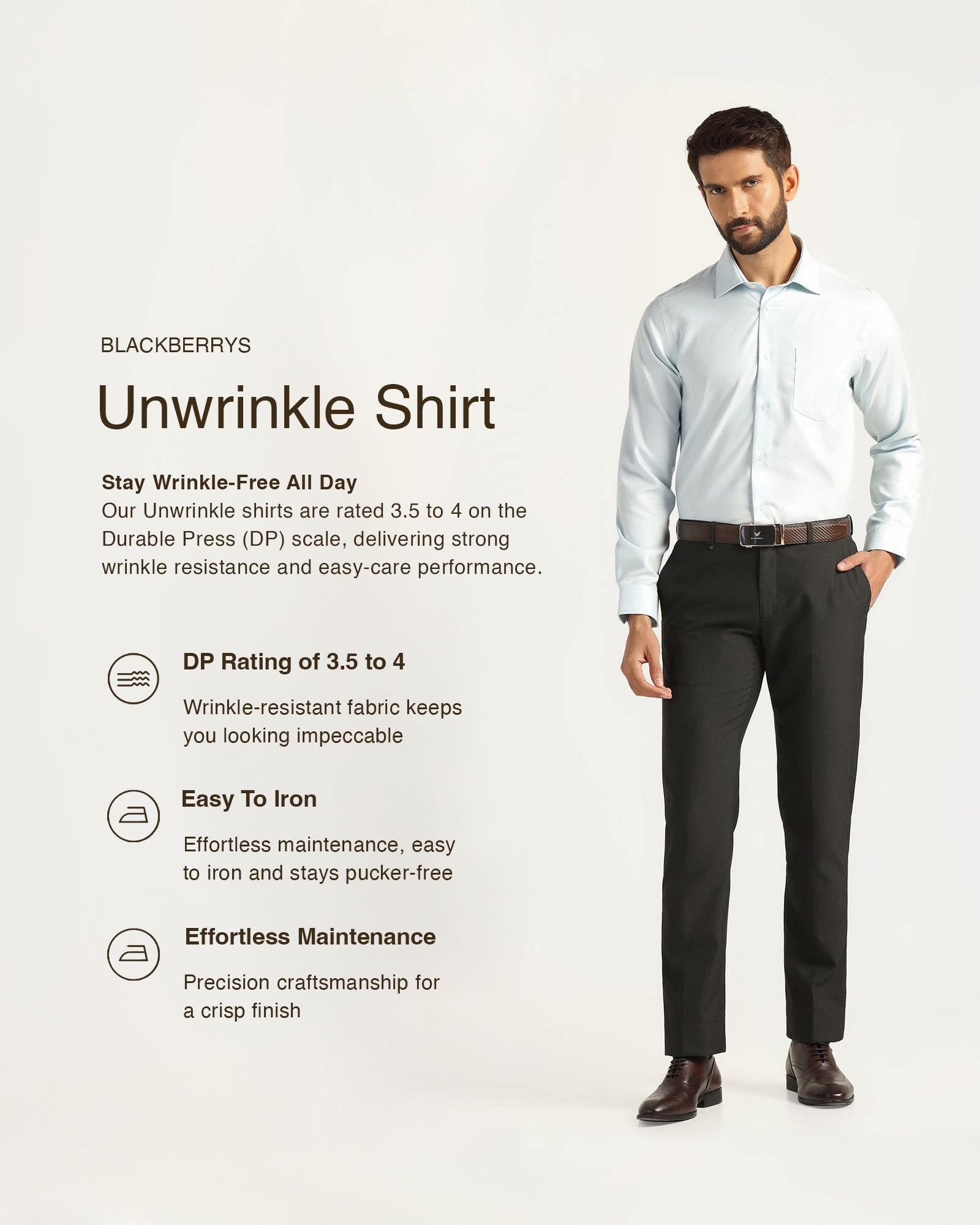 BLACKBERRYS

Unwrinkle Shirt

Stay Wrinkle-Free All Day
Our Unwrinkle shirts are rated 3.5 to 4 on the Durable Press (DP) scale, delivering strong wrinkle resistance and easy-care performance.

DP Rating of 3.5 to 4

Wrinkle-resistant fabric keeps you looking impeccable

Easy To Iron

Effortless maintenance, easy to iron and stays pucker-free

Effortless Maintenance

Precision craftsmanship for a crisp finish