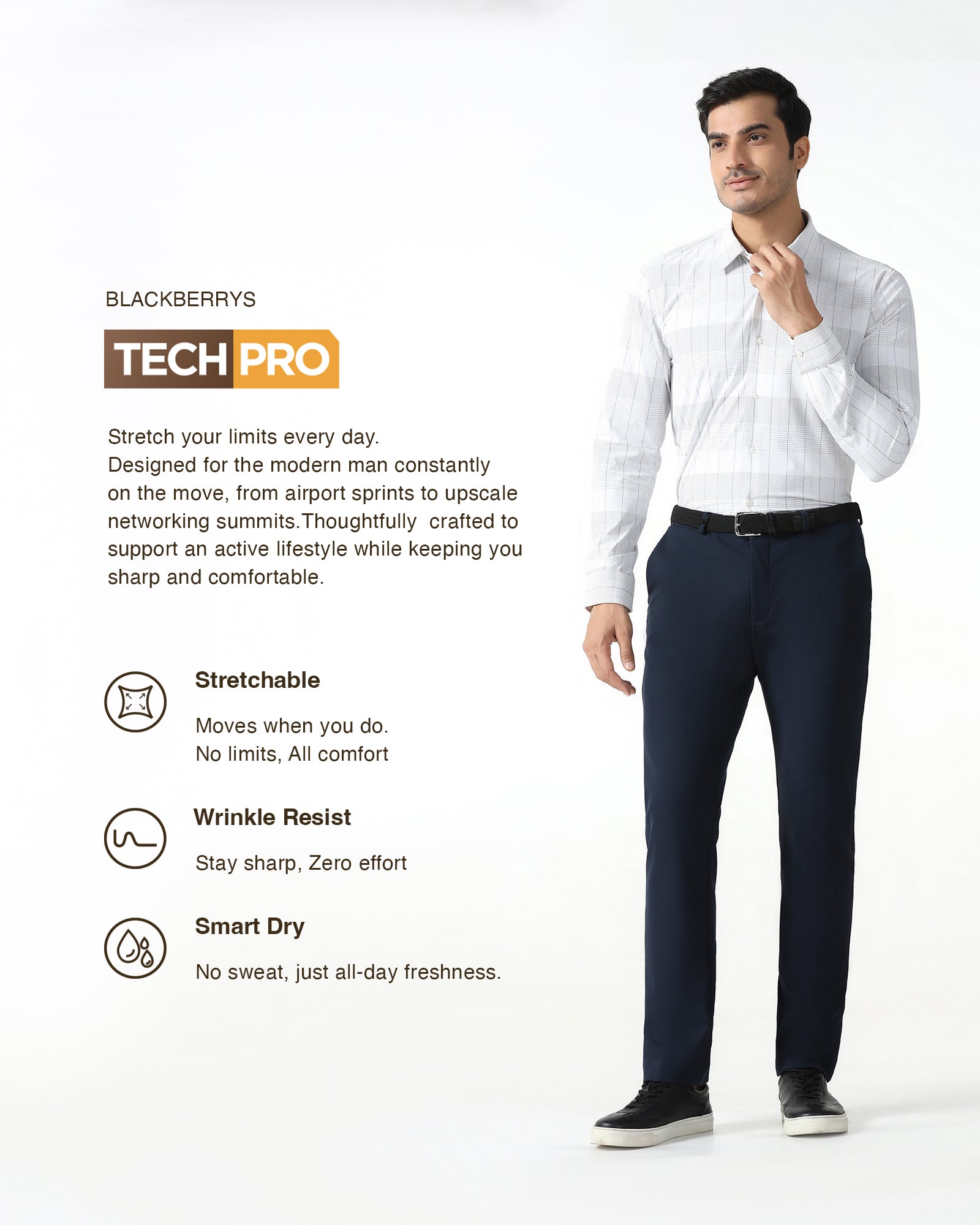 BLACKBERRYS

TECH PRO

Stretch your limits every day.
Designed for the modern man constantly on the move, from airport sprints to upscale networking summits.Thoughtfully crafted to support an active lifestyle while keeping you sharp and comfortable.

Stretchable

Moves when you do.
No limits, All comfort

Wrinkle Resist

Stay sharp, Zero effort

Smart Dry

No sweat, just all-day freshness.