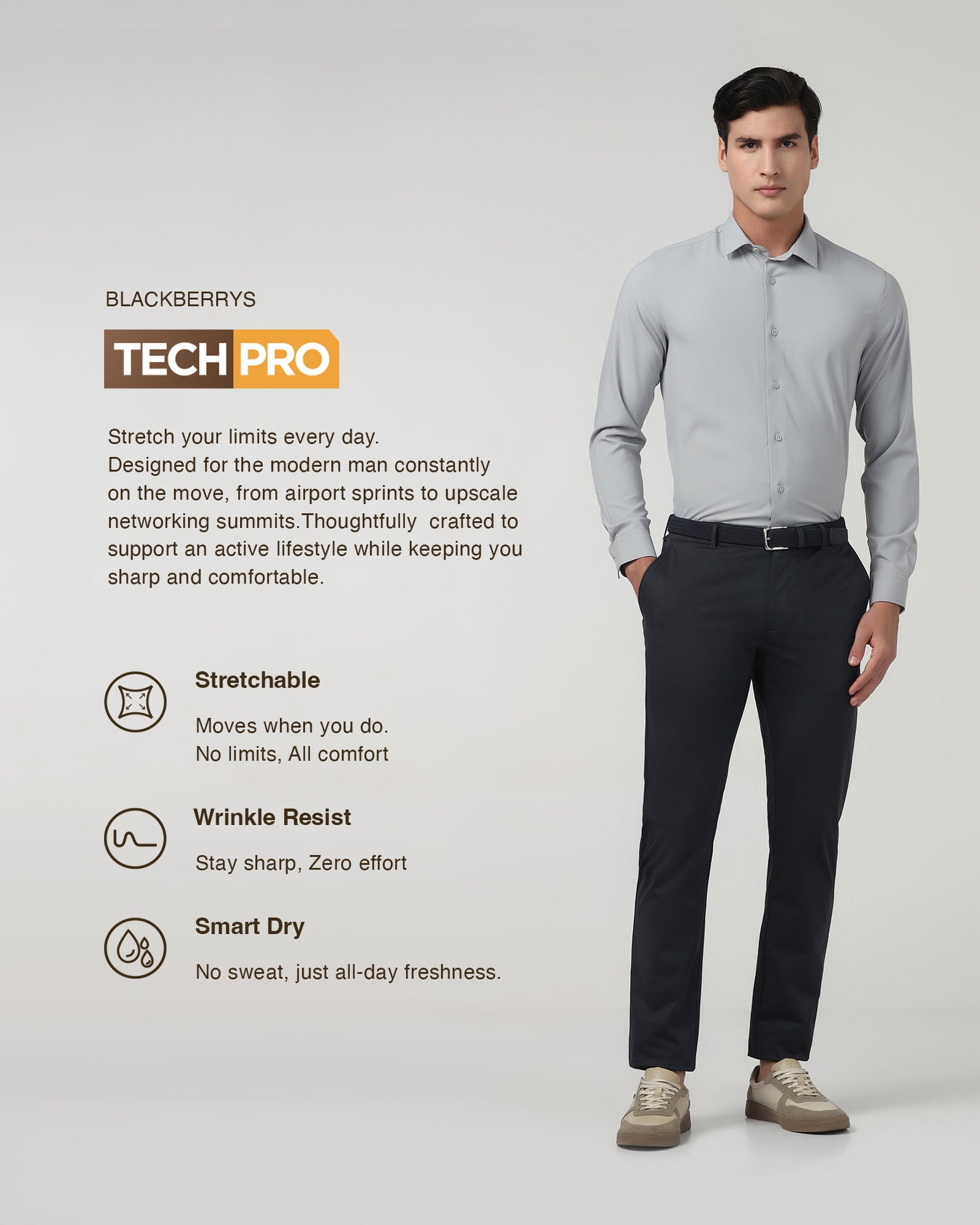 BLACKBERRYS

TECH PRO

Stretch your limits every day.
Designed for the modern man constantly on the move, from airport sprints to upscale networking summits.Thoughtfully  crafted to support an active lifestyle while keeping you sharp and comfortable.

Stretchable

Moves when you do.
No limits, All comfort

Wrinkle Resist

Stay sharp, Zero effort

Smart Dry

No sweat, just all-day freshness.