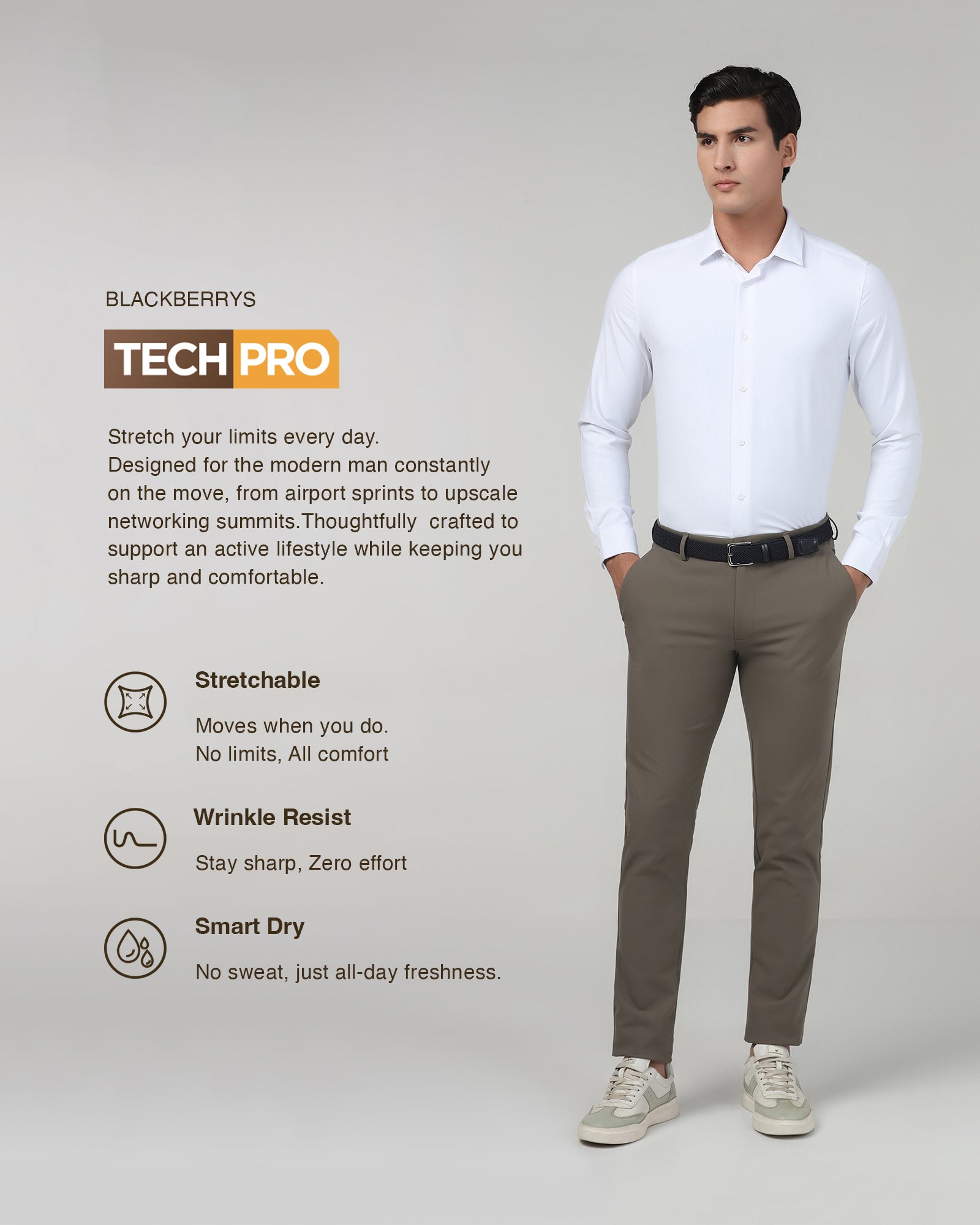 BLACKBERRYS

TECH PRO

Stretch your limits every day. Designed for the modern man constantly on the move, from airport sprints to upscale networking summits.Thoughtfully crafted to support an active lifestyle while keeping you sharp and comfortable.

Stretchable

Moves when you do.
No limits, All comfort

Wrinkle Resist

Stay sharp, Zero effort

Smart Dry

No sweat, just all-day freshness.