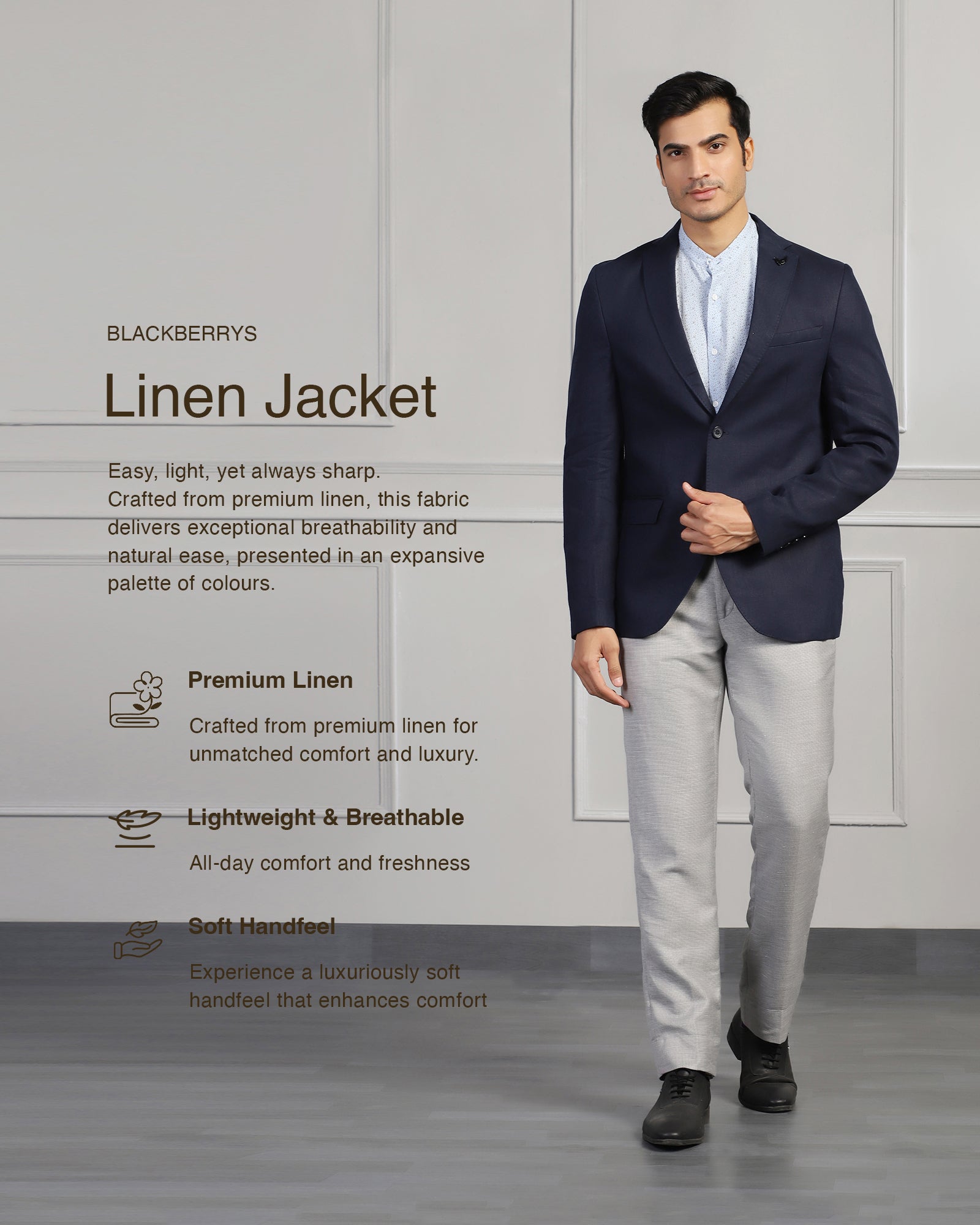 BLACKBERRYS

Linen Jacket

Easy, light, yet always sharp. Crafted from premium linen, this fabric delivers exceptional breathability and natural ease, presented in an expansive palette of colours.

Premium Linen

Crafted from premium linen for unmatched comfort and luxury.

Lightweight & Breathable

All-day comfort and freshness

Soft Handfeel

Experience a luxuriously soft handfeel that enhances comfort