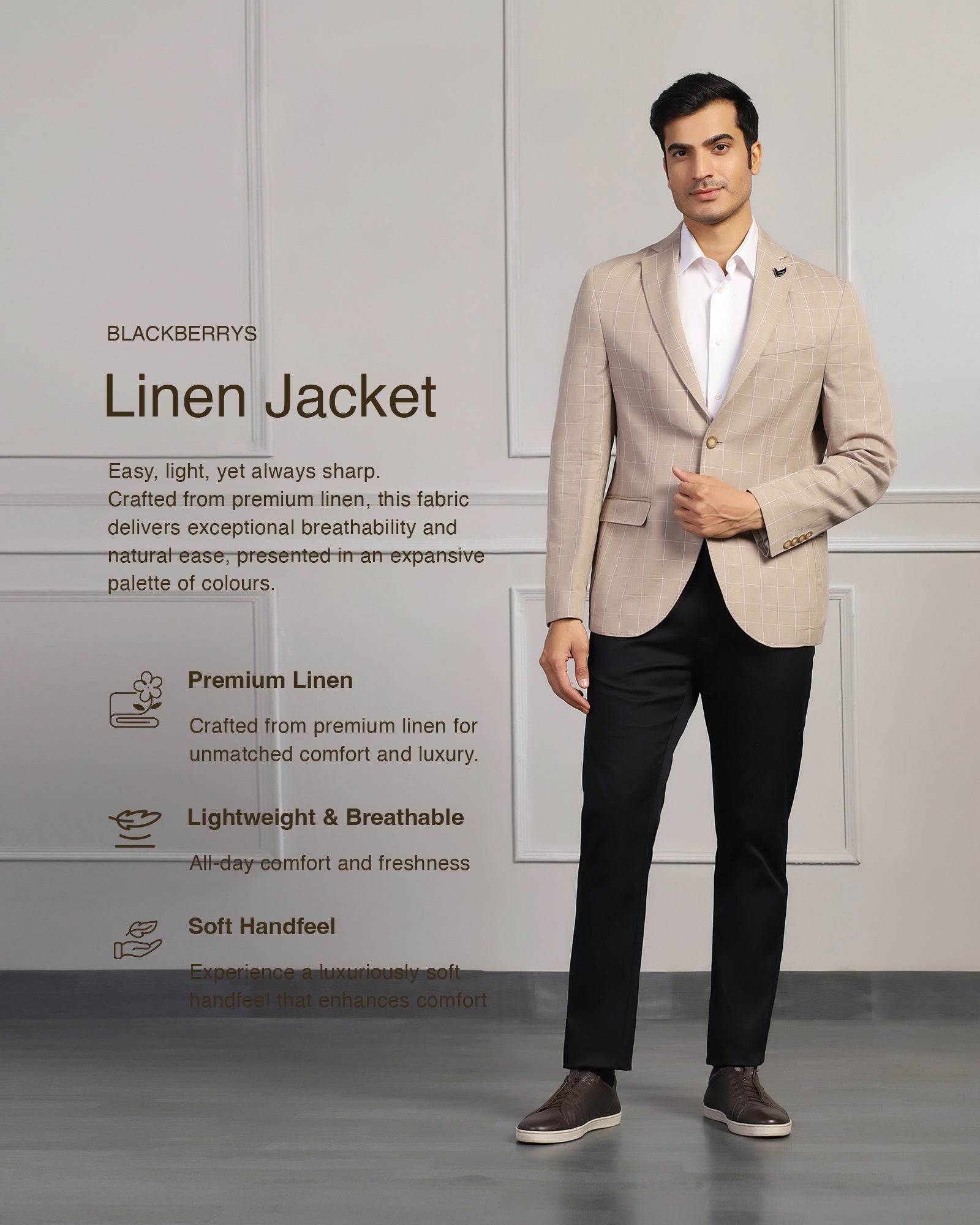 BLACKBERRYS

Linen Jacket

Easy, light, yet always sharp.
Crafted from premium linen, this fabric delivers exceptional breathability and natural ease, presented in an expansive palette of colours.

Premium Linen

Crafted from premium linen for unmatched comfort and luxury.

Lightweight & Breathable

All-day comfort and freshness

Soft Handfeel

Experience a luxuriously soft handfeel that enhances comfort