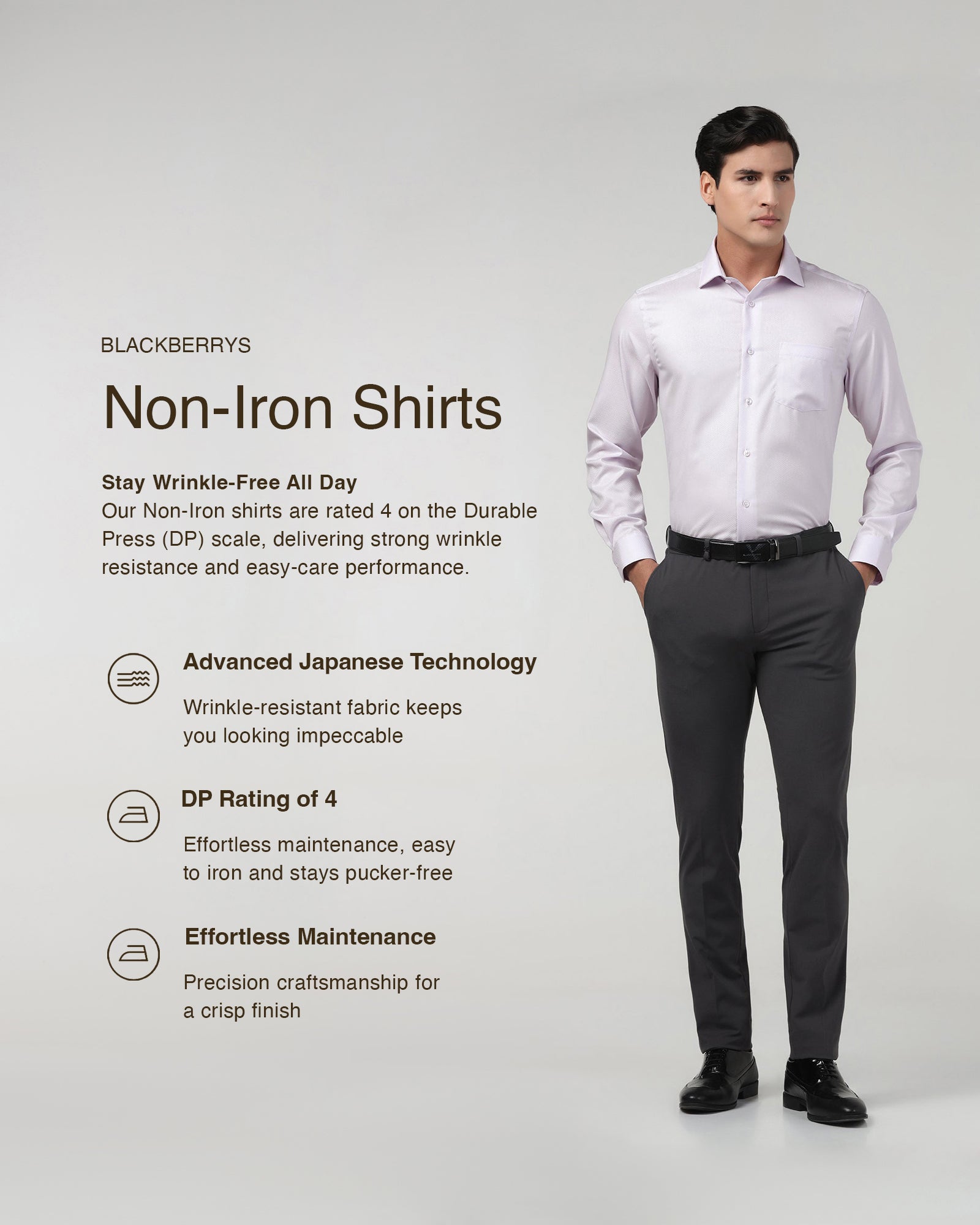 BLACKBERRYS

Non-Iron Shirts

Stay Wrinkle-Free All Day
Our Non-Iron shirts are rated 4 on the Durable Press (DP) scale, delivering strong wrinkle resistance and easy-care performance.

Advanced Japanese Technology

Wrinkle-resistant fabric keeps you looking impeccable

DP Rating of 4

Effortless maintenance, easy to iron and stays pucker-free

Effortless Maintenance

Precision craftsmanship for a crisp finish