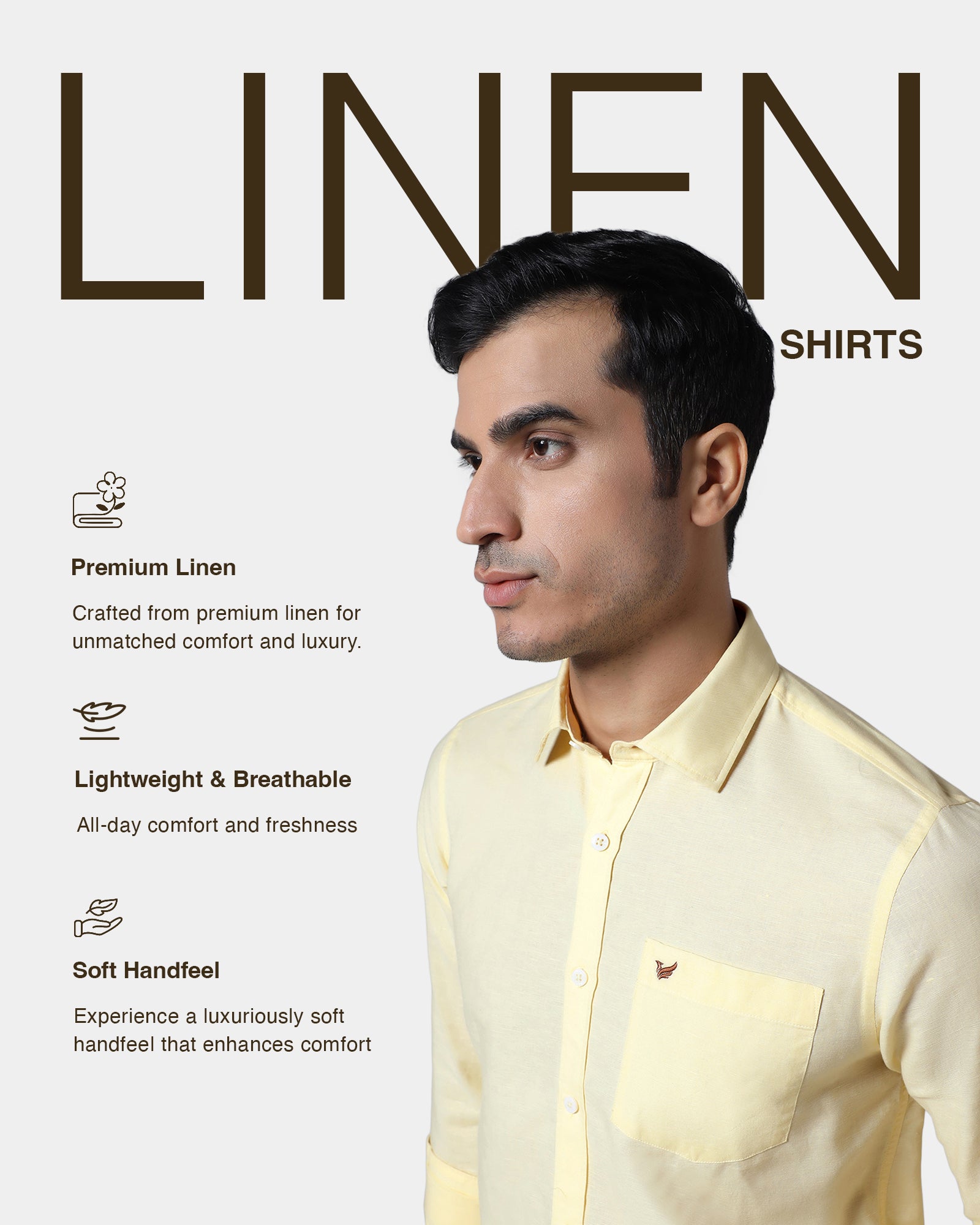 LINEN

SHIRTS

Premium Linen

Crafted from premium linen for unmatched comfort and luxury.

Lightweight & Breathable

All-day comfort and freshness

Soft Handfeel

Experience a luxuriously soft handfeel that enhances comfort