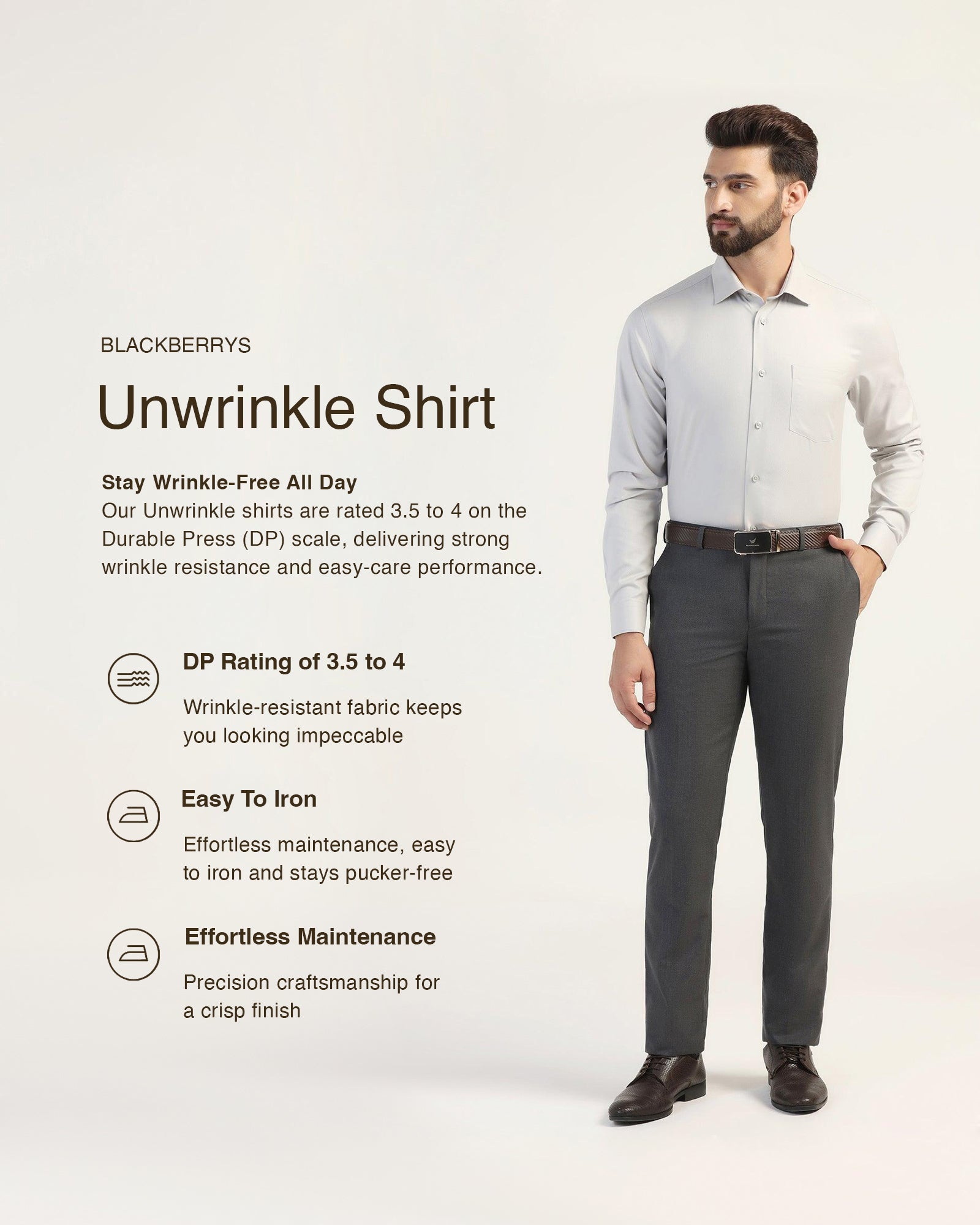 BLACKBERRYS

Unwrinkle Shirt

Stay Wrinkle-Free All Day
Our Unwrinkle shirts are rated 3.5 to 4 on the Durable Press (DP) scale, delivering strong wrinkle resistance and easy-care performance.

DP Rating of 3.5 to 4

Wrinkle-resistant fabric keeps you looking impeccable

Easy To Iron

Effortless maintenance, easy to iron and stays pucker-free

Effortless Maintenance

Precision craftsmanship for a crisp finish