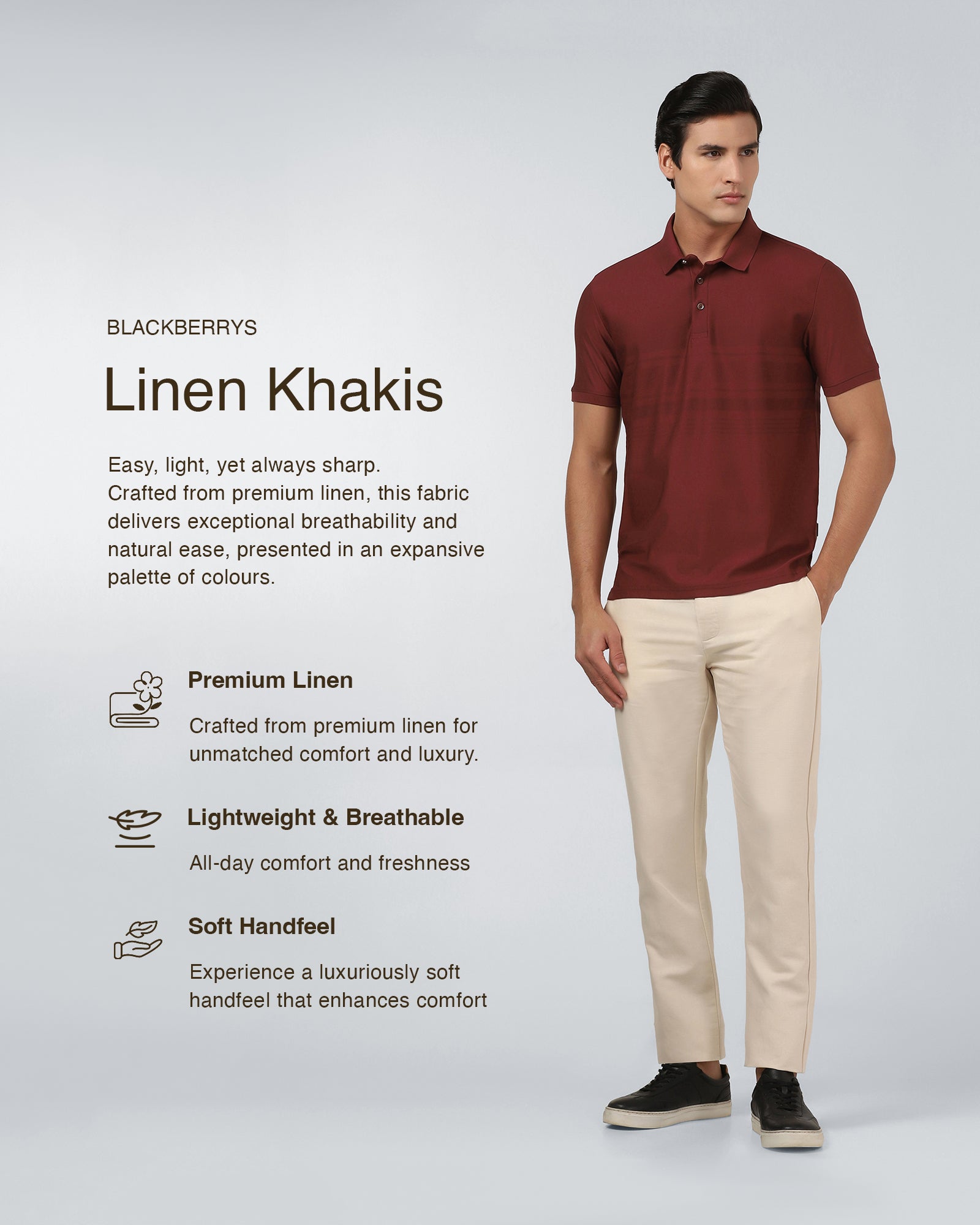 BLACKBERRYS

Linen Khakis

Easy, light, yet always sharp.
Crafted from premium linen, this fabric delivers exceptional breathability and natural ease, presented in an expansive palette of colours.

Premium Linen

Crafted from premium linen for unmatched comfort and luxury.

Lightweight & Breathable

All-day comfort and freshness

Soft Handfeel

Experience a luxuriously soft handfeel that enhances comfort