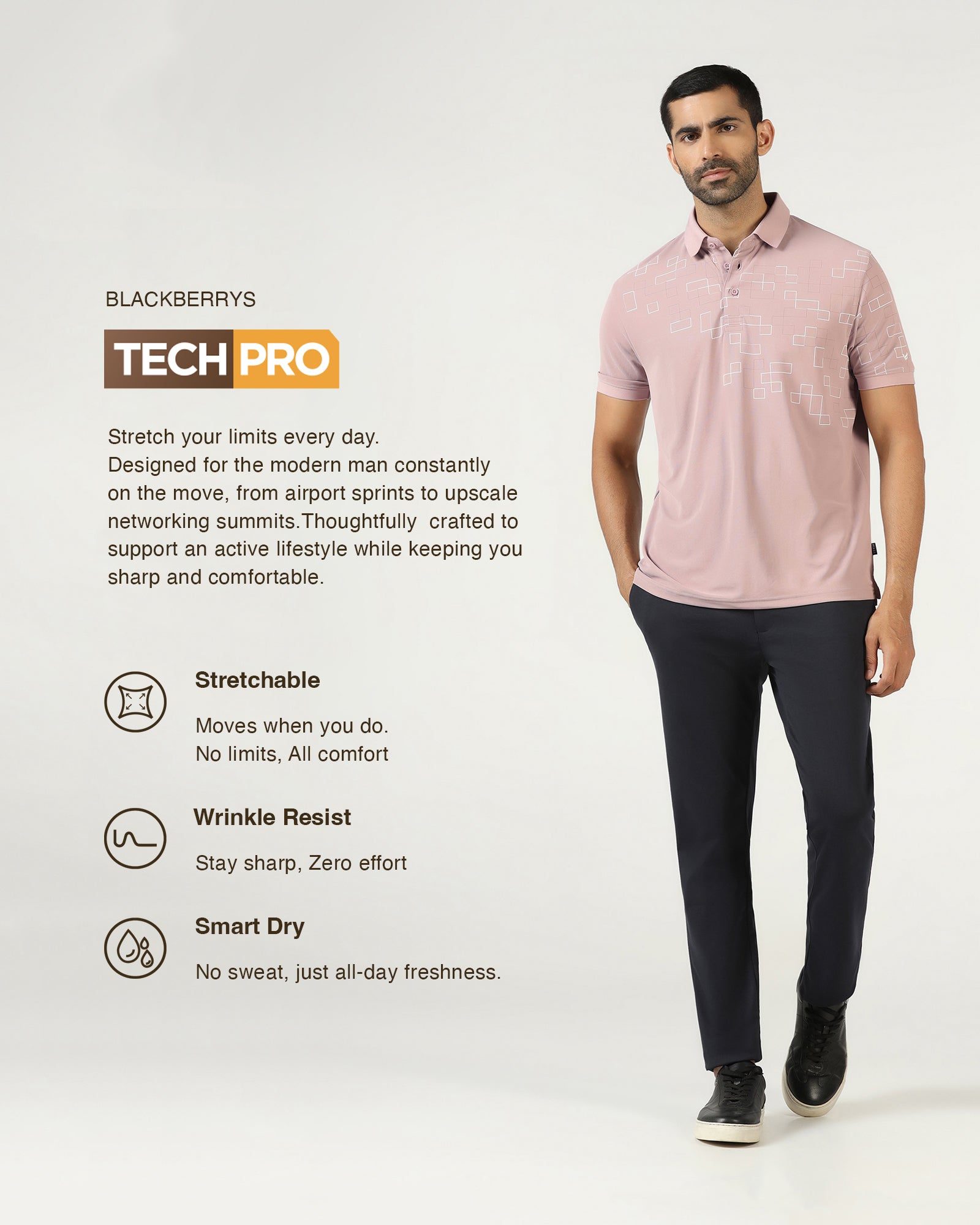 BLACKBERRYS

TECH PRO

Stretch your limits every day.
Designed for the modern man constantly on the move, from airport sprints to upscale networking summits.Thoughtfully crafted to support an active lifestyle while keeping you sharp and comfortable.

Stretchable

Moves when you do.
No limits, All comfort

Wrinkle Resist

Stay sharp, Zero effort

Smart Dry

No sweat, just all-day freshness.