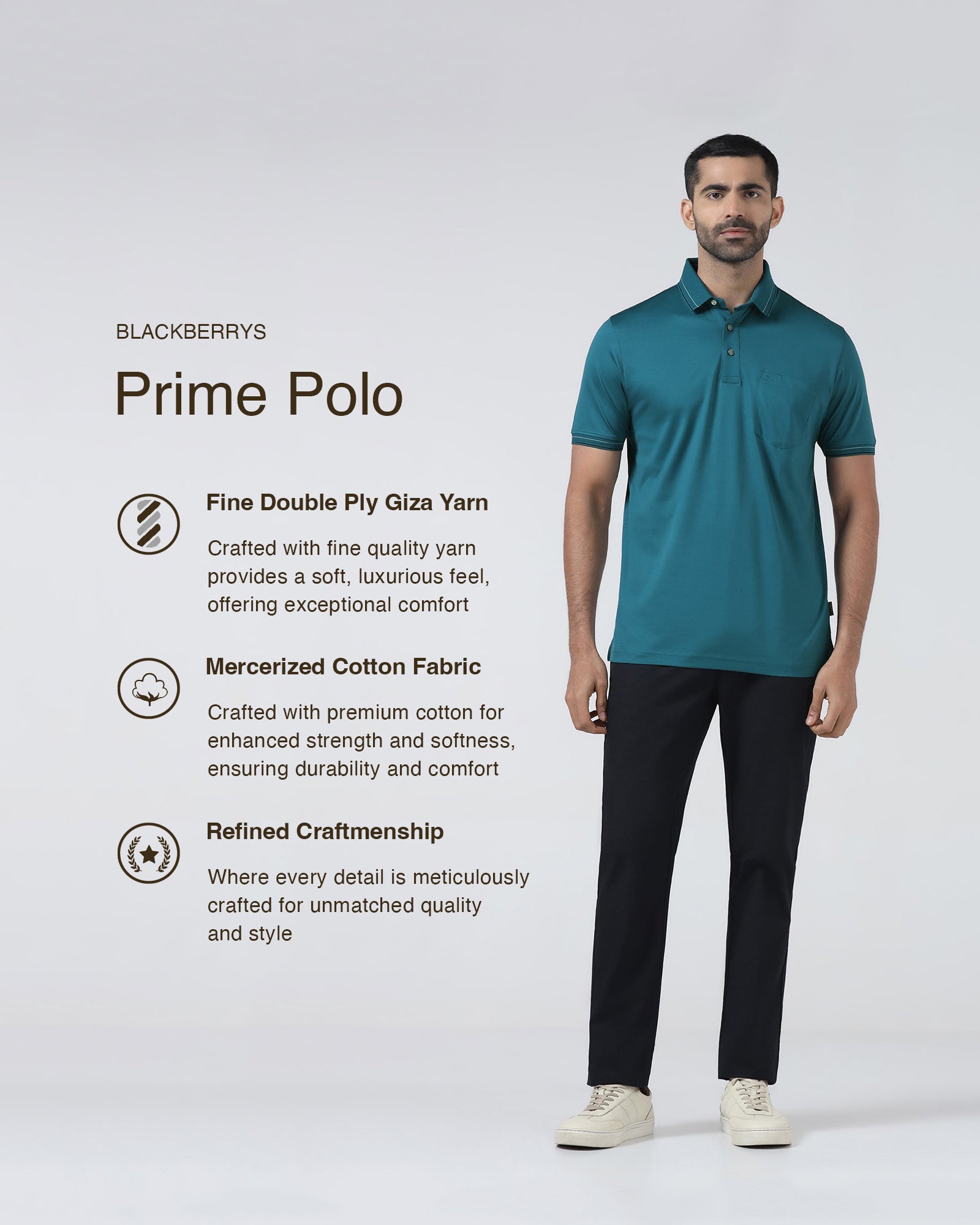 BLACKBERRYS

Prime Polo

Fine Double Ply Giza Yarn

Crafted with fine quality yarn provides a soft, luxurious feel, offering exceptional comfort

Mercerized Cotton Fabric

Crafted with premium cotton for enhanced strength and softness, ensuring durability and comfort

Refined Craftmenship

Where every detail is meticulously crafted for unmatched quality and style