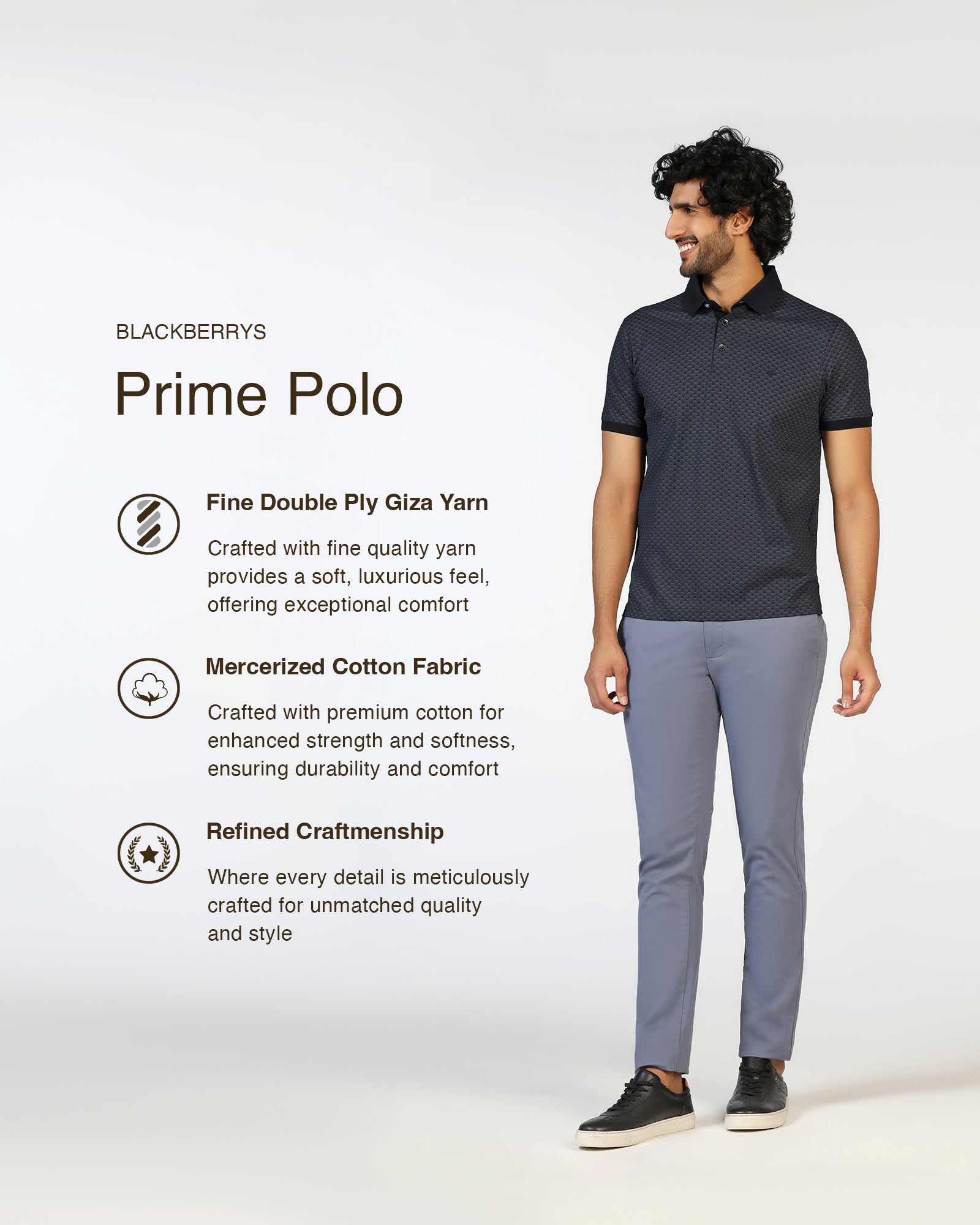 BLACKBERRYS

Prime Polo

Fine Double Ply Giza Yarn

Crafted with fine quality yarn provides a soft, luxurious feel, offering exceptional comfort

Mercerized Cotton Fabric

Crafted with premium cotton for enhanced strength and softness, ensuring durability and comfort

Refined Craftmenship

Where every detail is meticulously crafted for unmatched quality and style