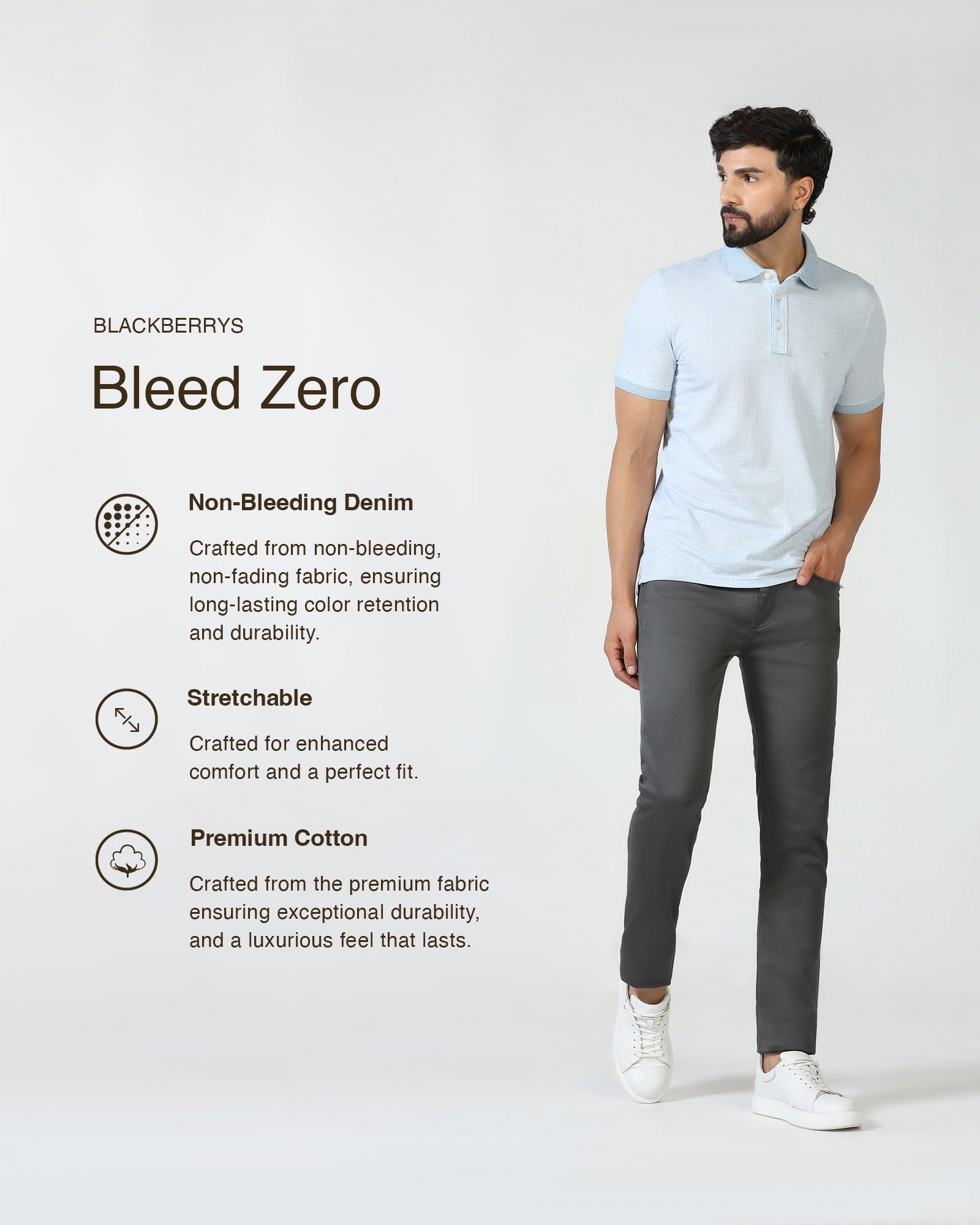 BLACKBERRYS

Bleed Zero

Non-Bleeding Denim

Crafted from non-bleeding, non-fading fabric, ensuring long-lasting color retention and durability.

Stretchable

Crafted for enhanced comfort and a perfect fit.

Premium Cotton

Crafted from the premium fabric ensuring exceptional durability, and a luxurious feel that lasts.