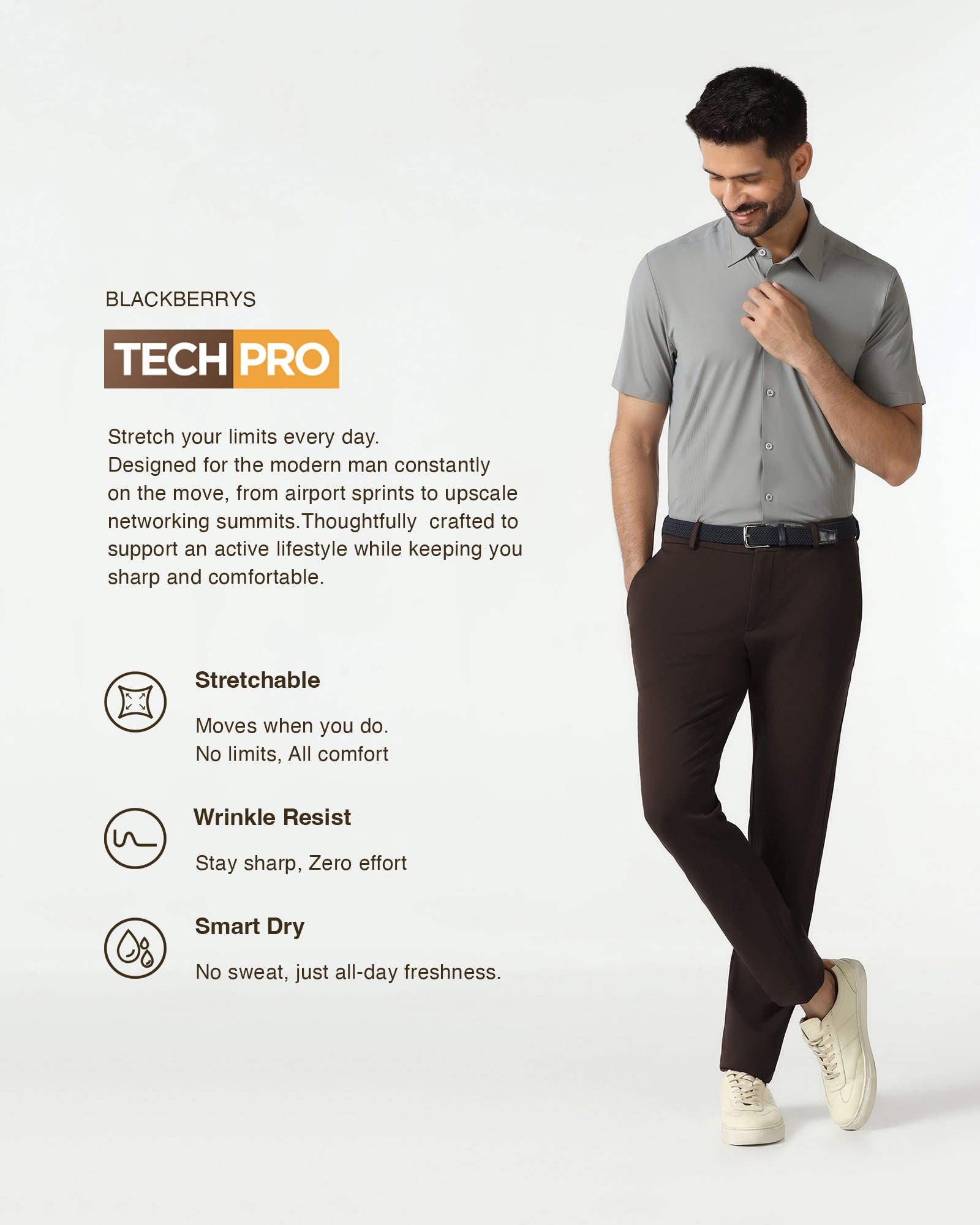 BLACKBERRYS

TECH PRO

Stretch your limits every day.
Designed for the modern man constantly on the move, from airport sprints to upscale networking summits.Thoughtfully crafted to support an active lifestyle while keeping you sharp and comfortable.

Stretchable

Moves when you do.
No limits, All comfort

Wrinkle Resist

Stay sharp, Zero effort

Smart Dry

No sweat, just all-day freshness.