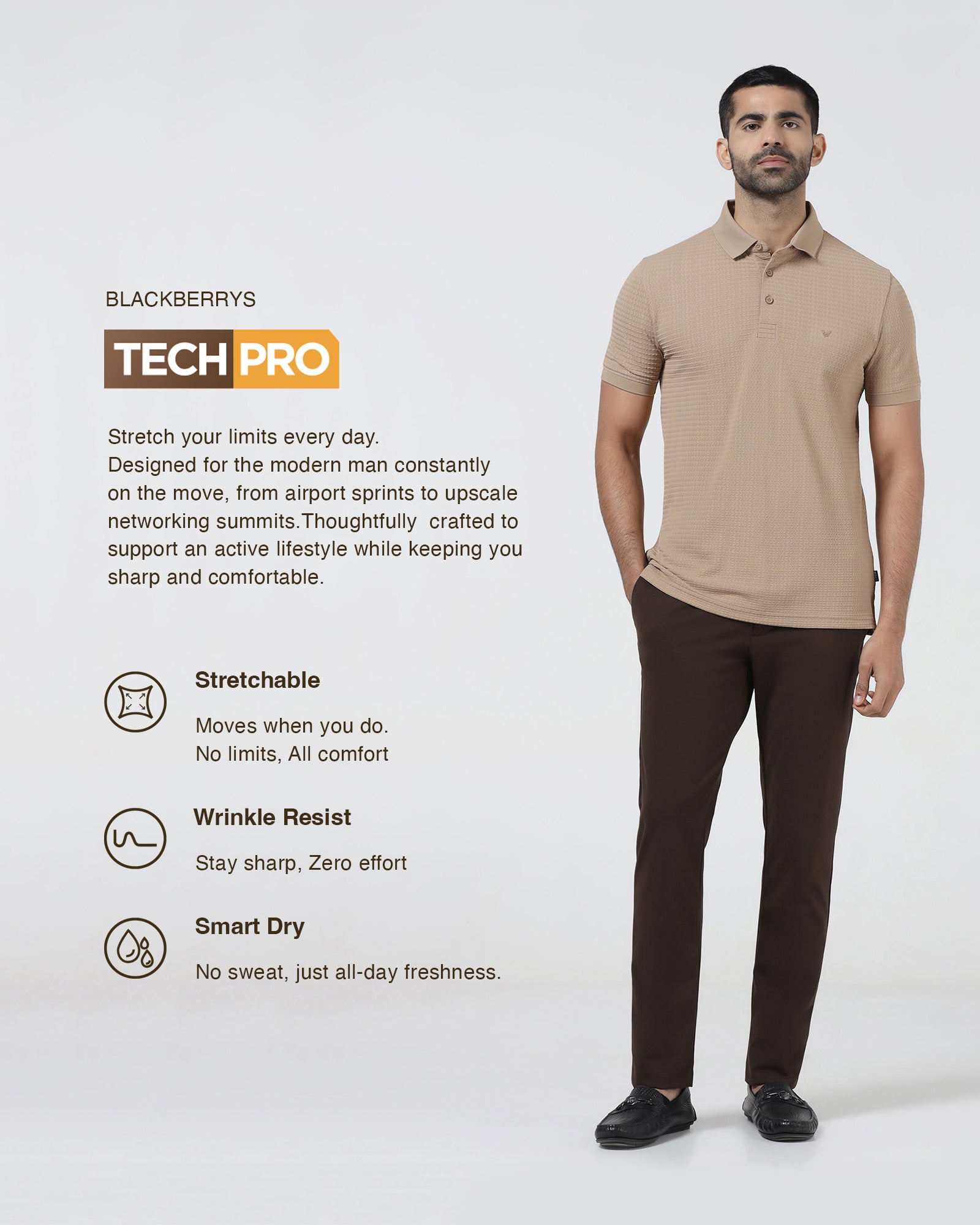 BLACKBERRYS

TECH PRO

Stretch your limits every day.
Designed for the modern man constantly on the move, from airport sprints to upscale networking summits.Thoughtfully crafted to support an active lifestyle while keeping you sharp and comfortable.

Stretchable

Moves when you do.
No limits, All comfort

Wrinkle Resist

Stay sharp, Zero effort

Smart Dry

No sweat, just all-day freshness.