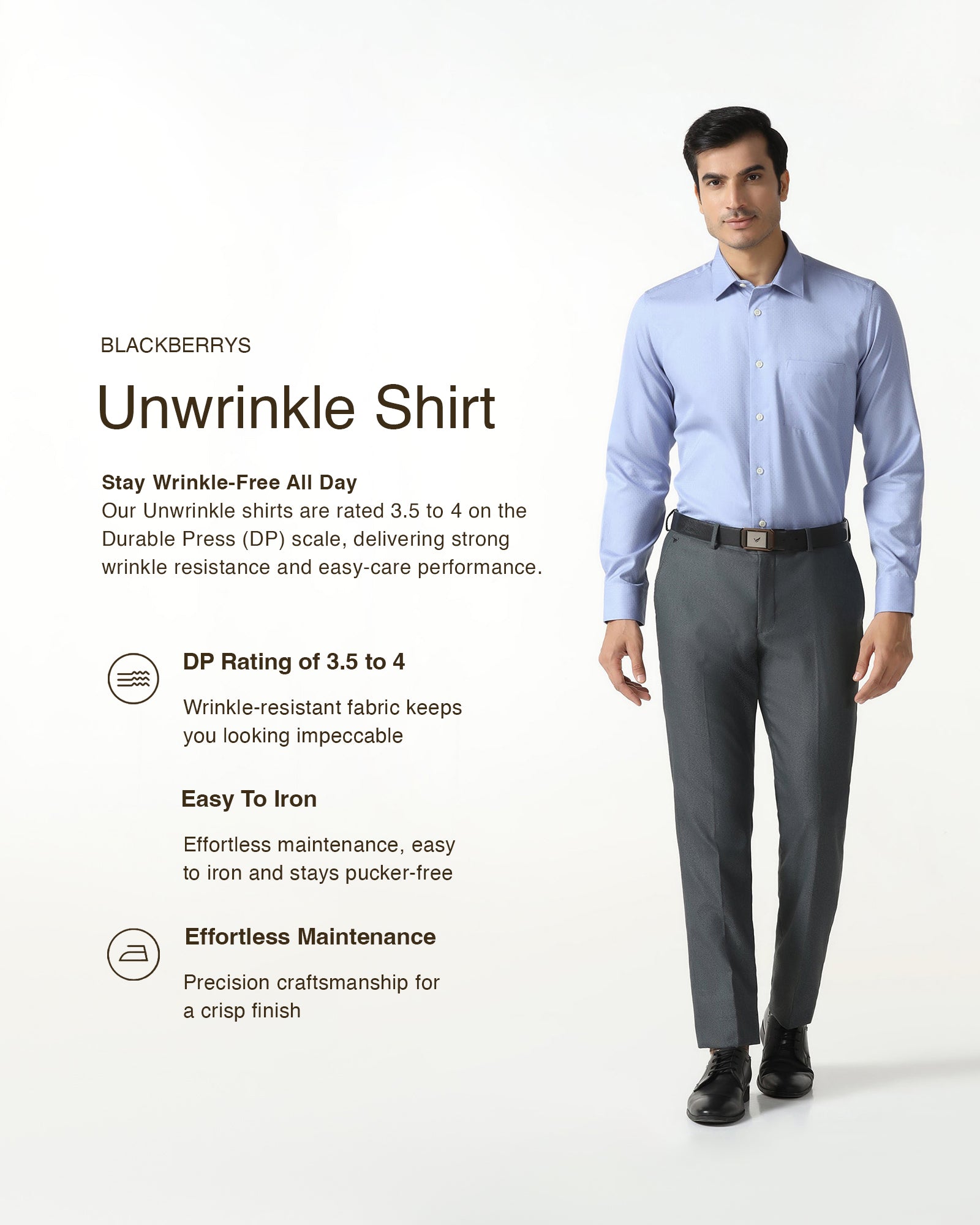 BLACKBERRYS

Unwrinkle Shirt

Stay Wrinkle-Free All Day
Our Unwrinkle shirts are rated 3.5 to 4 on the Durable Press (DP) scale, delivering strong wrinkle resistance and easy-care performance.

DP Rating of 3.5 to 4

Wrinkle-resistant fabric keeps you looking impeccable

Easy To Iron

Effortless maintenance, easy to iron and stays pucker-free

Effortless Maintenance

Precision craftsmanship for a crisp finish