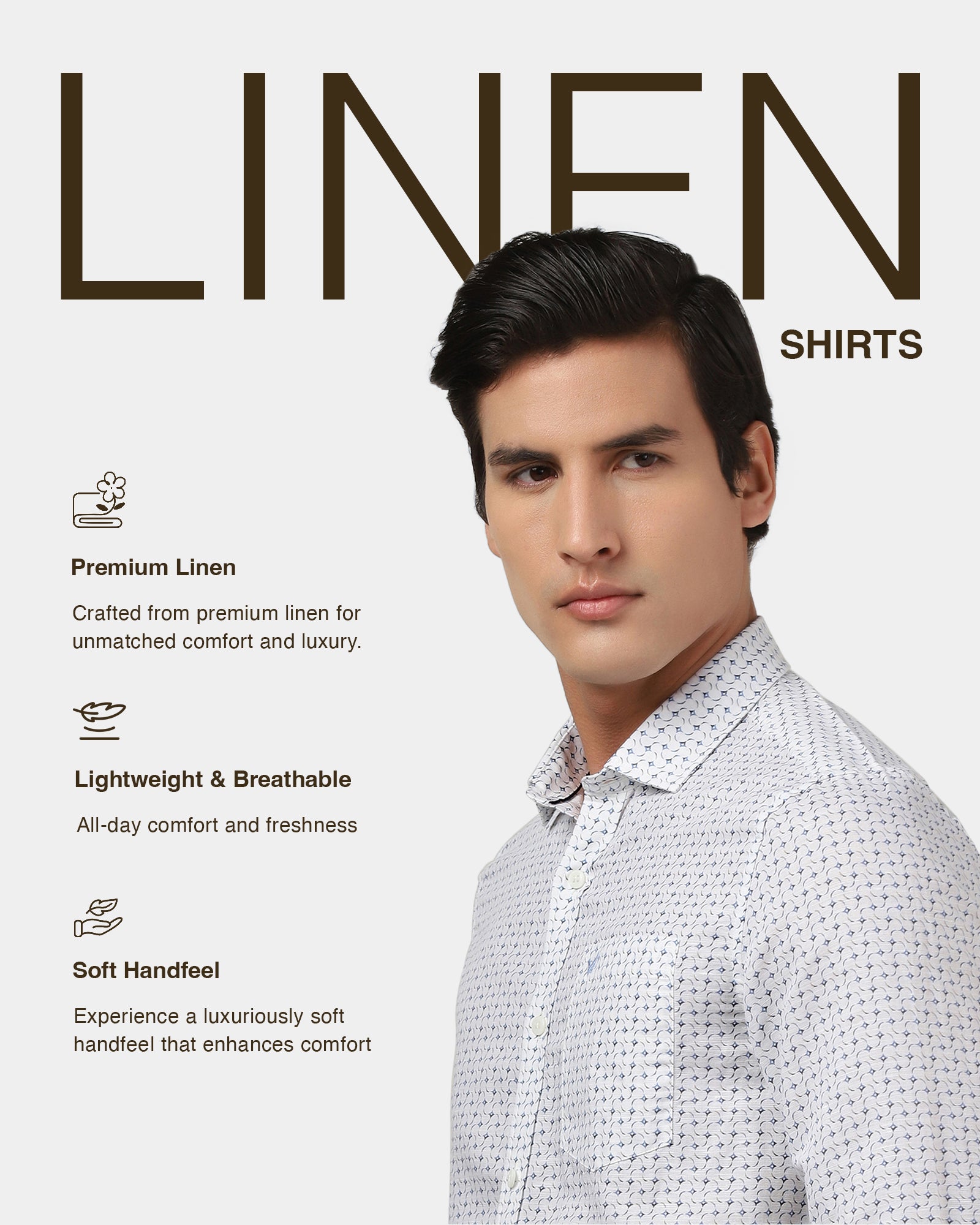 LINEN

SHIRTS

Premium Linen

Crafted from premium linen for unmatched comfort and luxury.

Lightweight & Breathable

All-day comfort and freshness

Soft Handfeel

Experience a luxuriously soft handfeel that enhances comfort