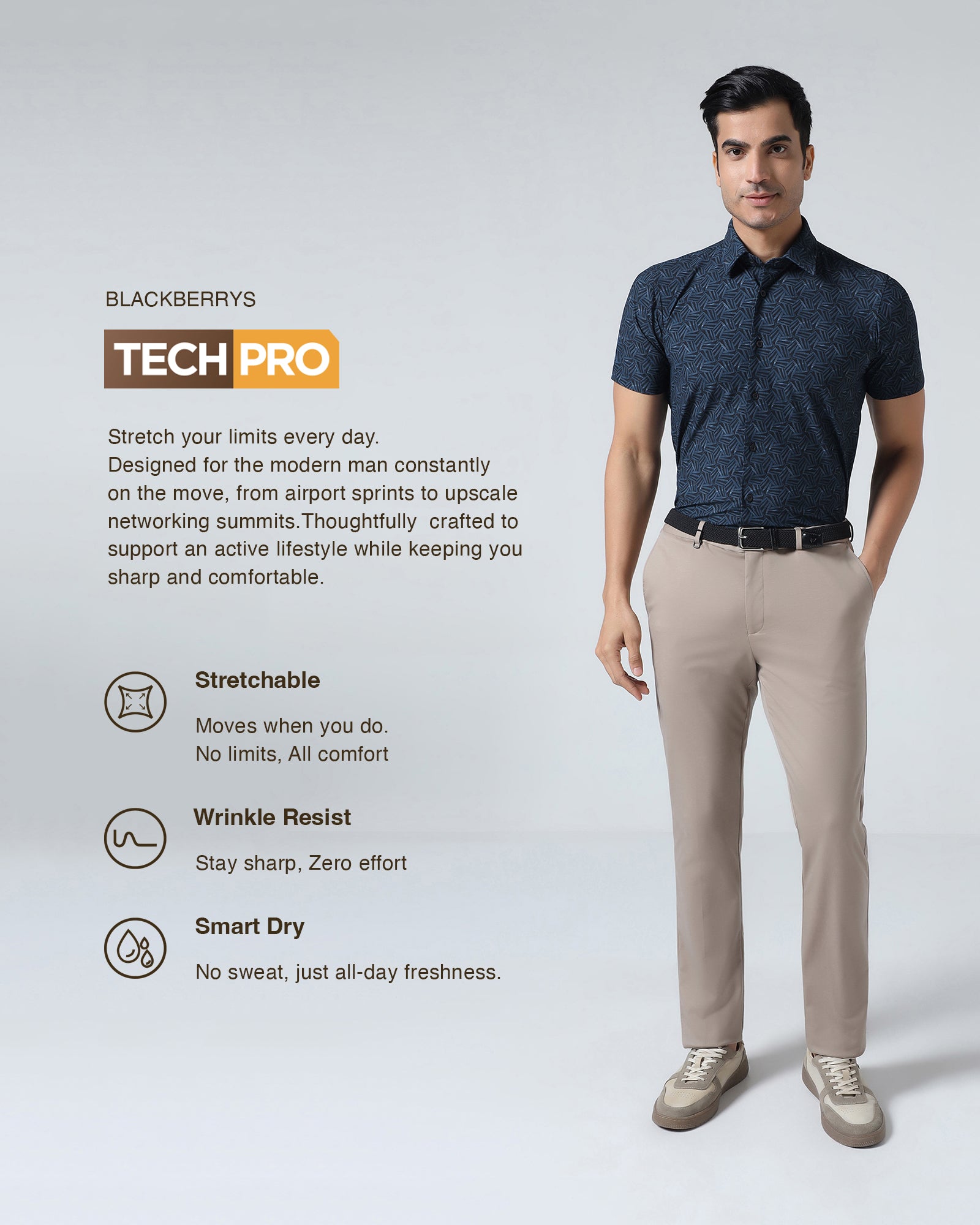 BLACKBERRYS

TECH PRO

Stretch your limits every day. Designed for the modern man constantly on the move, from airport sprints to upscale networking summits.Thoughtfully crafted to support an active lifestyle while keeping you sharp and comfortable.

Stretchable

Moves when you do. No limits, All comfort

Wrinkle Resist

Stay sharp, Zero effort

Smart Dry

No sweat, just all-day freshness.