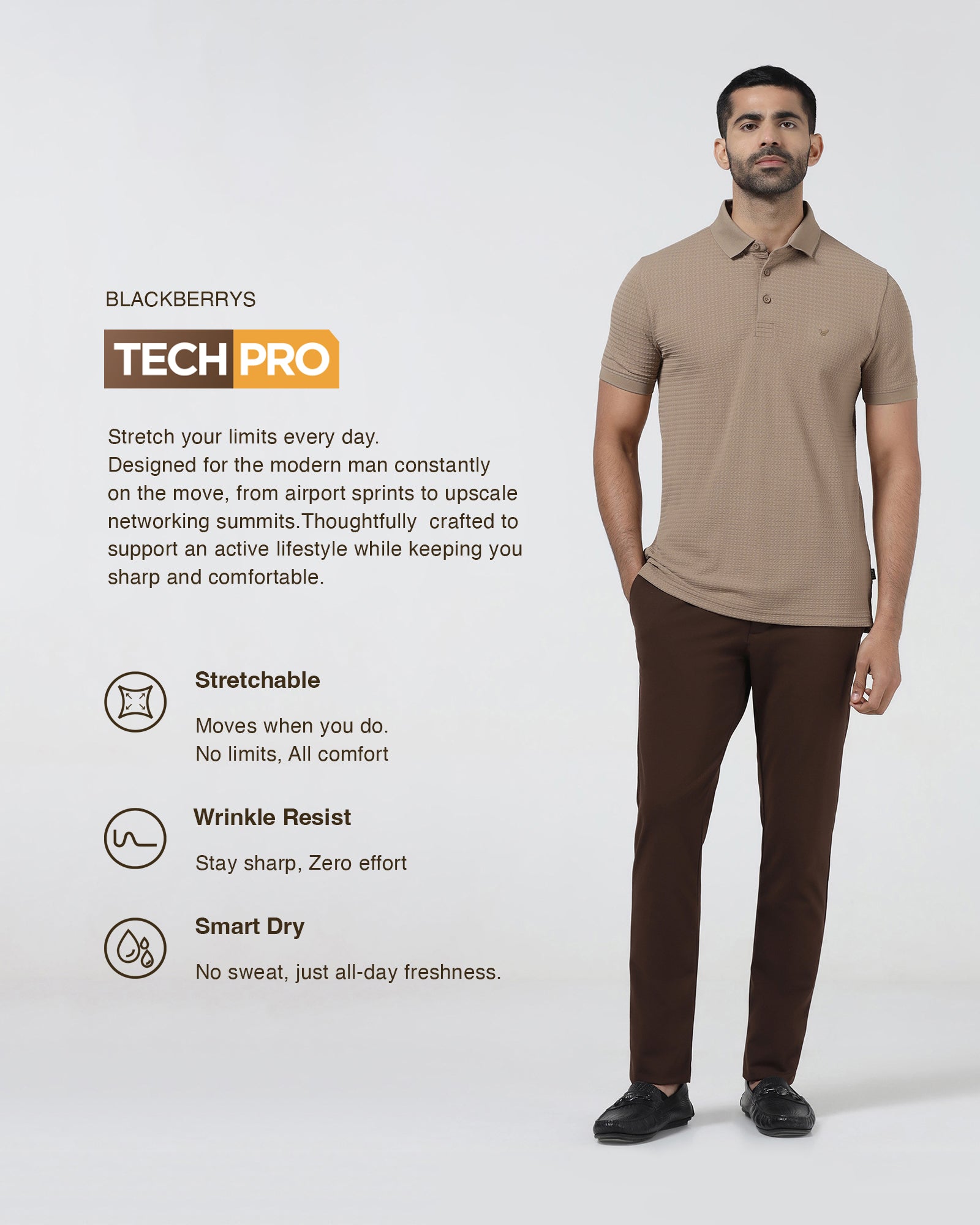 BLACKBERRYS

TECH PRO

Stretch your limits every day.
Designed for the modern man constantly on the move, from airport sprints to upscale networking summits.Thoughtfully crafted to support an active lifestyle while keeping you sharp and comfortable.

Stretchable

Moves when you do.
No limits, All comfort

Wrinkle Resist

Stay sharp, Zero effort

Smart Dry

No sweat, just all-day freshness.