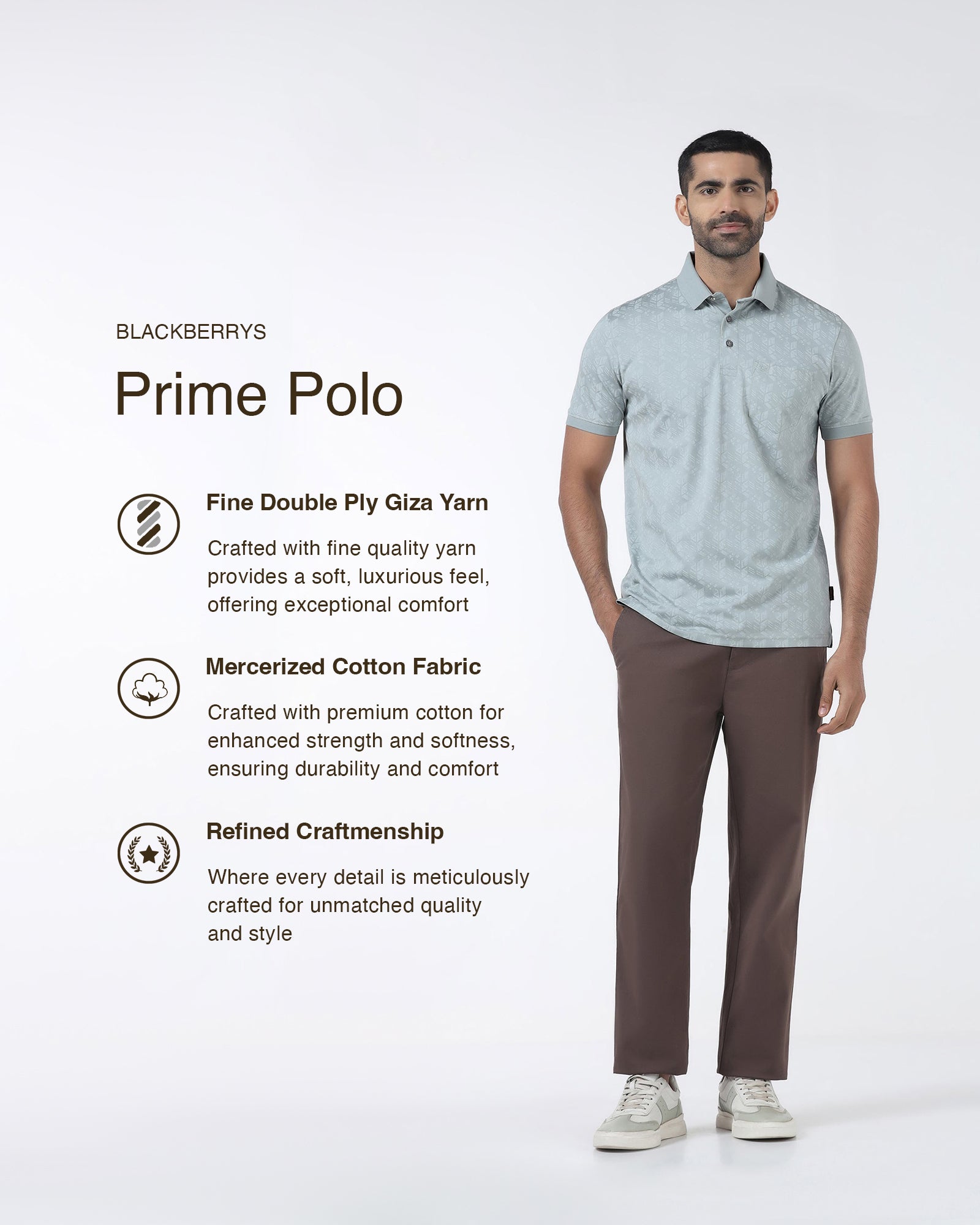 BLACKBERRYS

Prime Polo

Fine Double Ply Giza Yarn

Crafted with fine quality yarn provides a soft, luxurious feel, offering exceptional comfort

Mercerized Cotton Fabric

Crafted with premium cotton for enhanced strength and softness, ensuring durability and comfort

Refined Craftmenship

Where every detail is meticulously crafted for unmatched quality and style