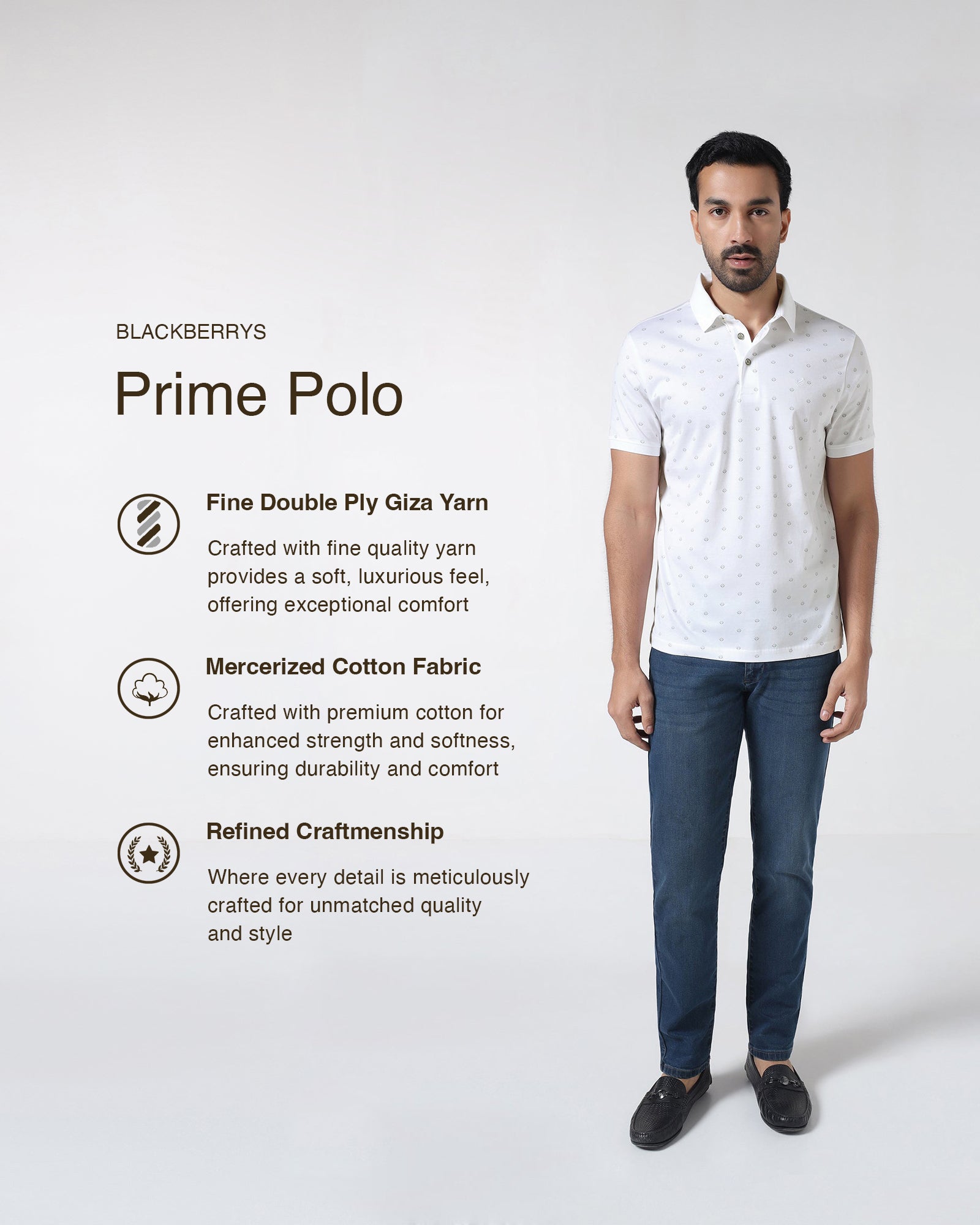 BLACKBERRYS

Prime Polo

Fine Double Ply Giza Yarn

Crafted with fine quality yarn provides a soft, luxurious feel, offering exceptional comfort

Mercerized Cotton Fabric

Crafted with premium cotton for enhanced strength and softness, ensuring durability and comfort

Refined Craftmenship

Where every detail is meticulously crafted for unmatched quality and style