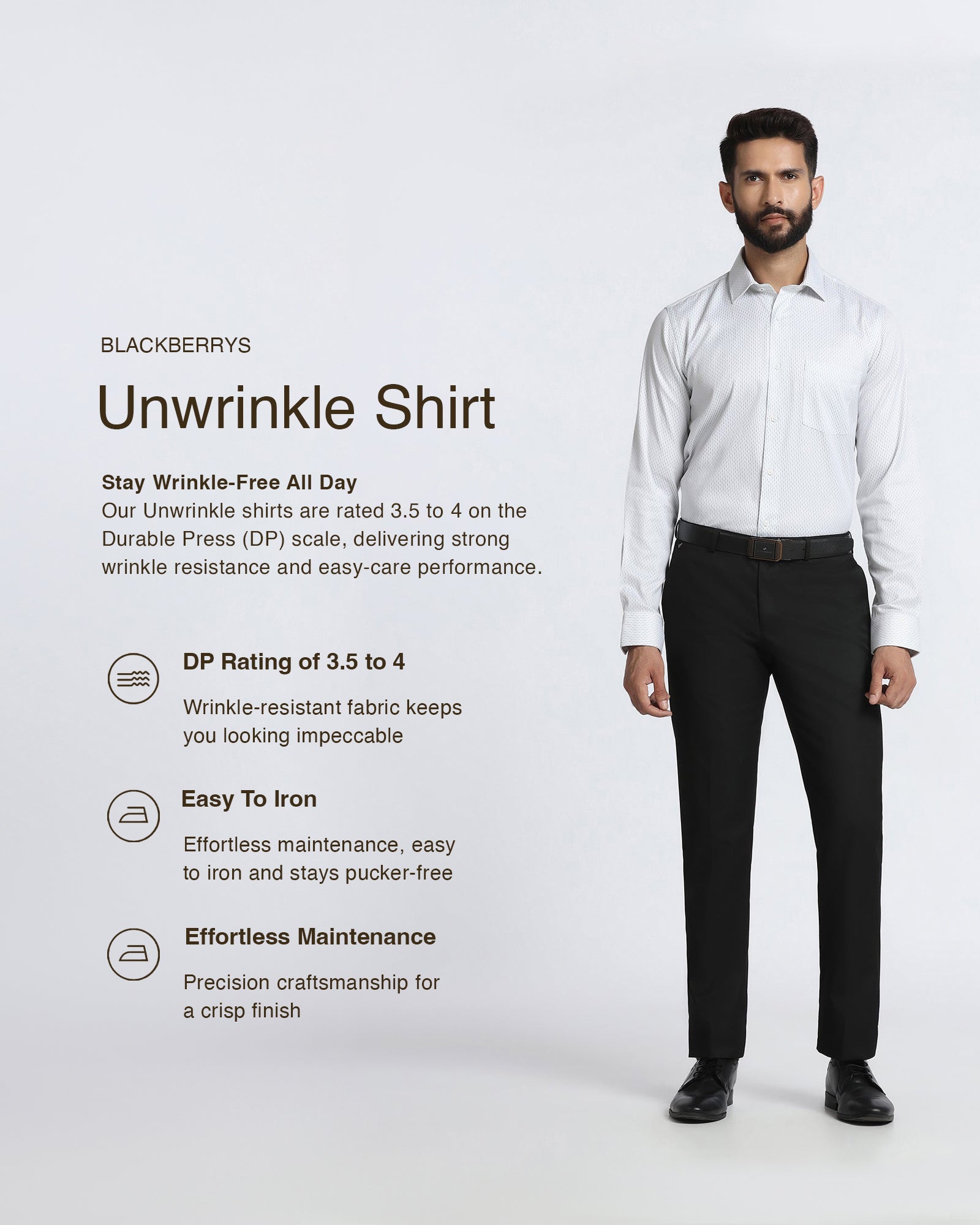 BLACKBERRYS

Unwrinkle Shirt

Stay Wrinkle-Free All Day
Our Unwrinkle shirts are rated 3.5 to 4 on the Durable Press (DP) scale, delivering strong wrinkle resistance and easy-care performance.

DP Rating of 3.5 to 4

Wrinkle-resistant fabric keeps you looking impeccable

Easy To Iron

Effortless maintenance, easy to iron and stays pucker-free

Effortless Maintenance

Precision craftsmanship for a crisp finish