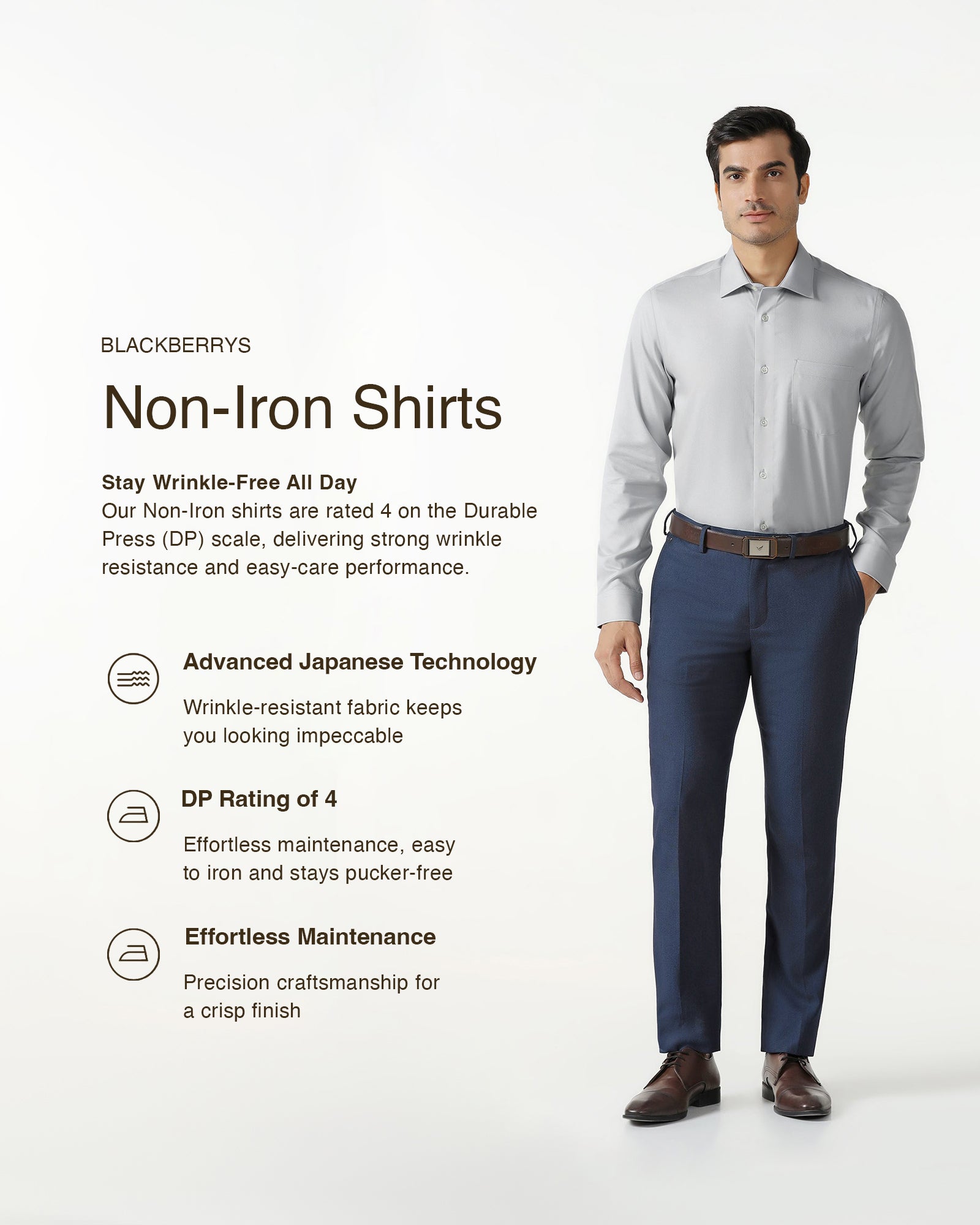 BLACKBERRYS

Non-Iron Shirts

Stay Wrinkle-Free All Day
Our Non-Iron shirts are rated 4 on the Durable Press (DP) scale, delivering strong wrinkle resistance and easy-care performance.

Advanced Japanese Technology

Wrinkle-resistant fabric keeps you looking impeccable

DP Rating of 4

Effortless maintenance, easy to iron and stays pucker-free

Effortless Maintenance

Precision craftsmanship for a crisp finish