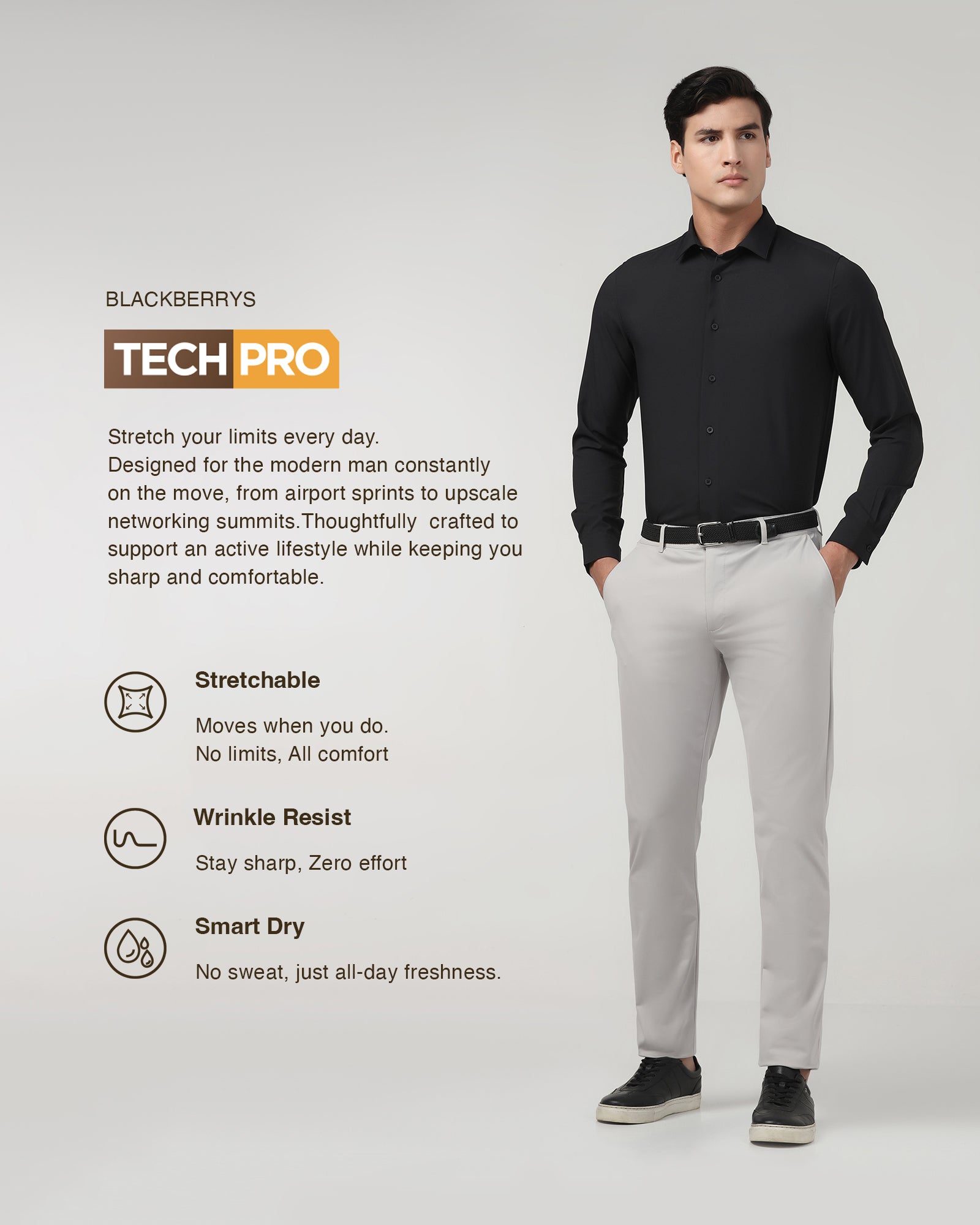 BLACKBERRYS

TECH PRO

Stretch your limits every day.
Designed for the modern man constantly on the move, from airport sprints to upscale networking summits.Thoughtfully crafted to support an active lifestyle while keeping you sharp and comfortable.

Stretchable

Moves when you do.
No limits, All comfort

Wrinkle Resist

Stay sharp, Zero effort

Smart Dry

No sweat, just all-day freshness.