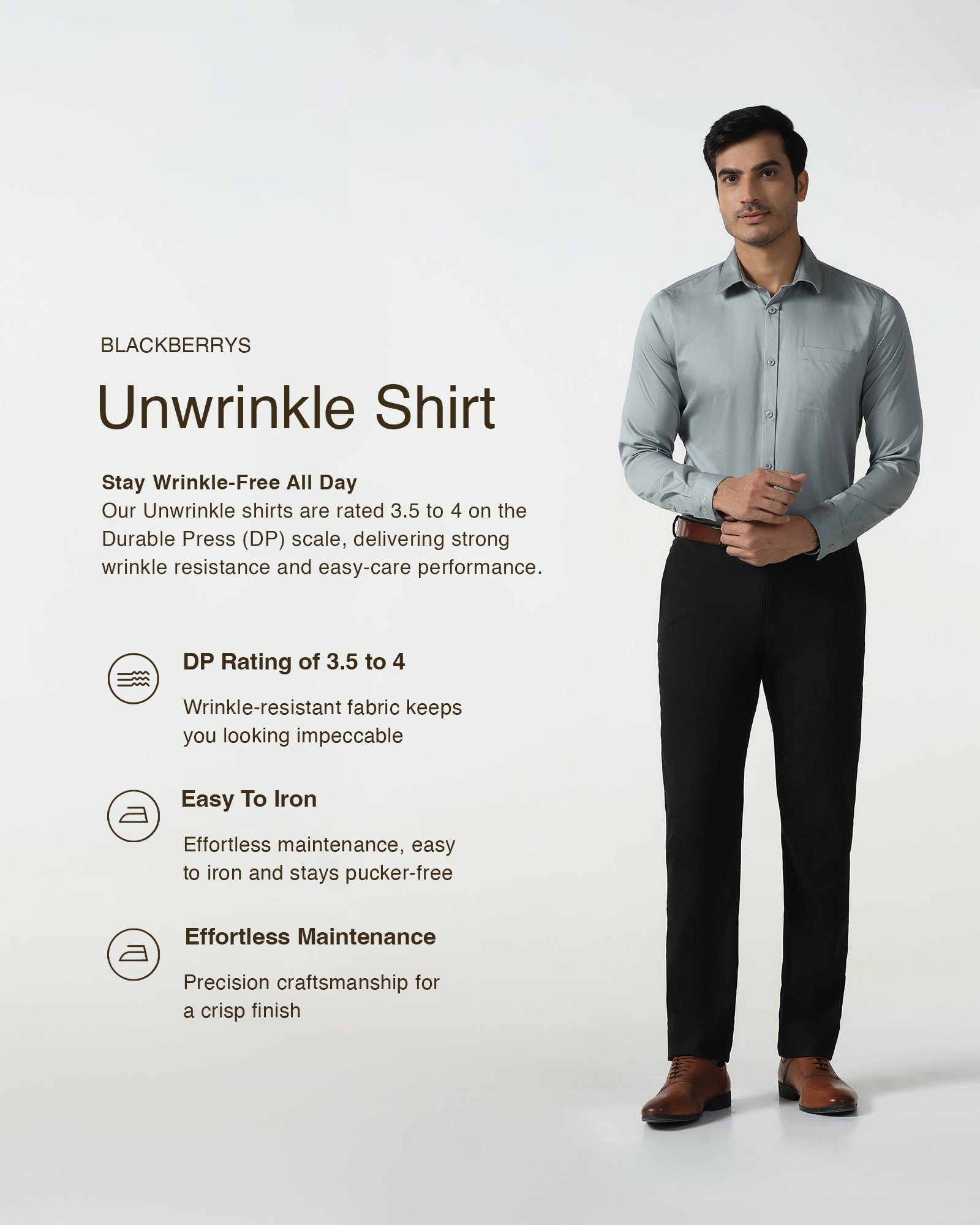 BLACKBERRYS

Unwrinkle Shirt

Stay Wrinkle-Free All Day
Our Unwrinkle shirts are rated 3.5 to 4 on the Durable Press (DP) scale, delivering strong wrinkle resistance and easy-care performance.

DP Rating of 3.5 to 4

Wrinkle-resistant fabric keeps you looking impeccable

Easy To Iron

Effortless maintenance, easy to iron and stays pucker-free

Effortless Maintenance

Precision craftsmanship for a crisp finish