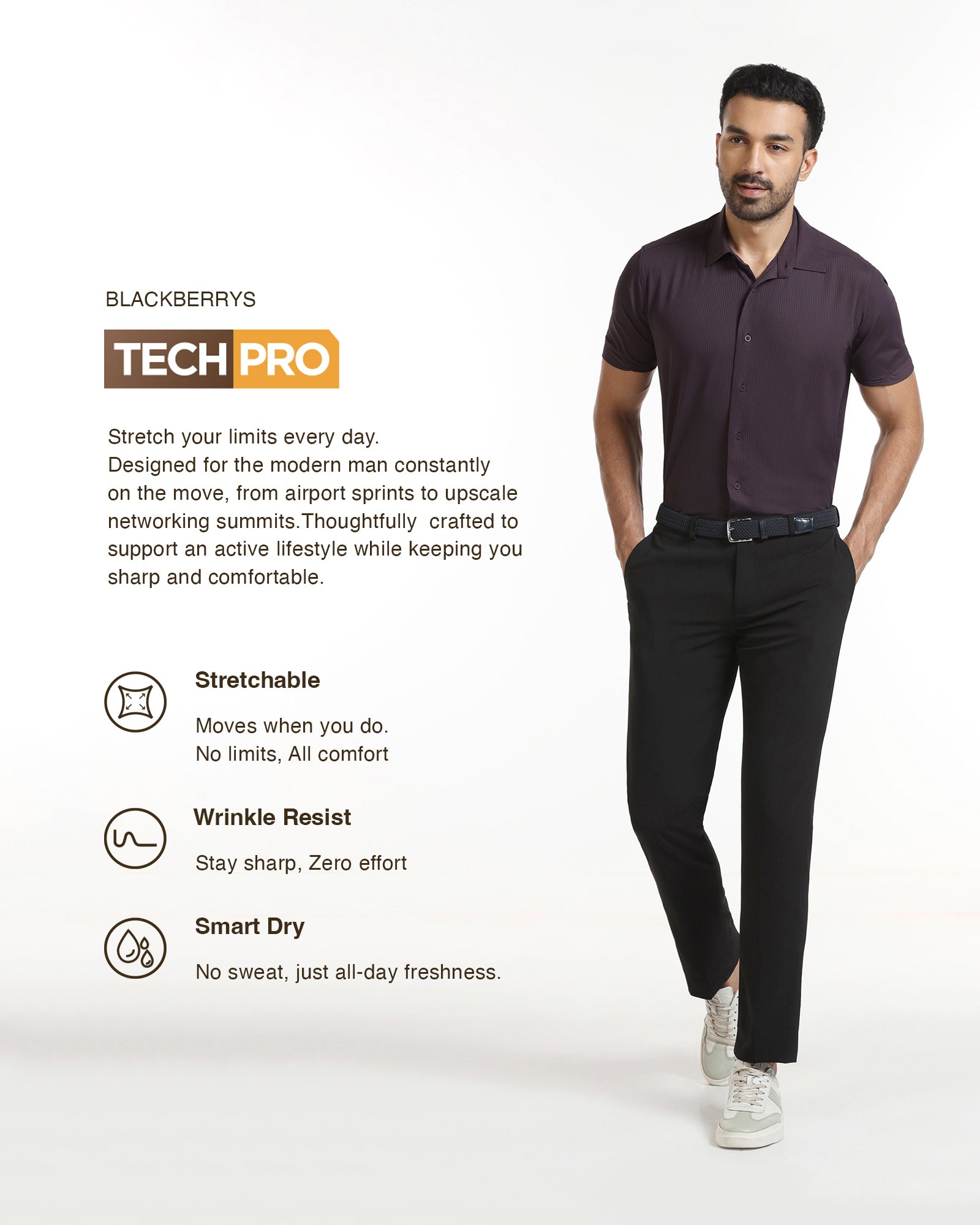 BLACKBERRYS

TECH PRO

Stretch your limits every day.
Designed for the modern man constantly on the move, from airport sprints to upscale networking summits.Thoughtfully crafted to support an active lifestyle while keeping you sharp and comfortable.

Stretchable

Moves when you do.
No limits, All comfort

Wrinkle Resist

Stay sharp, Zero effort

Smart Dry

No sweat, just all-day freshness.