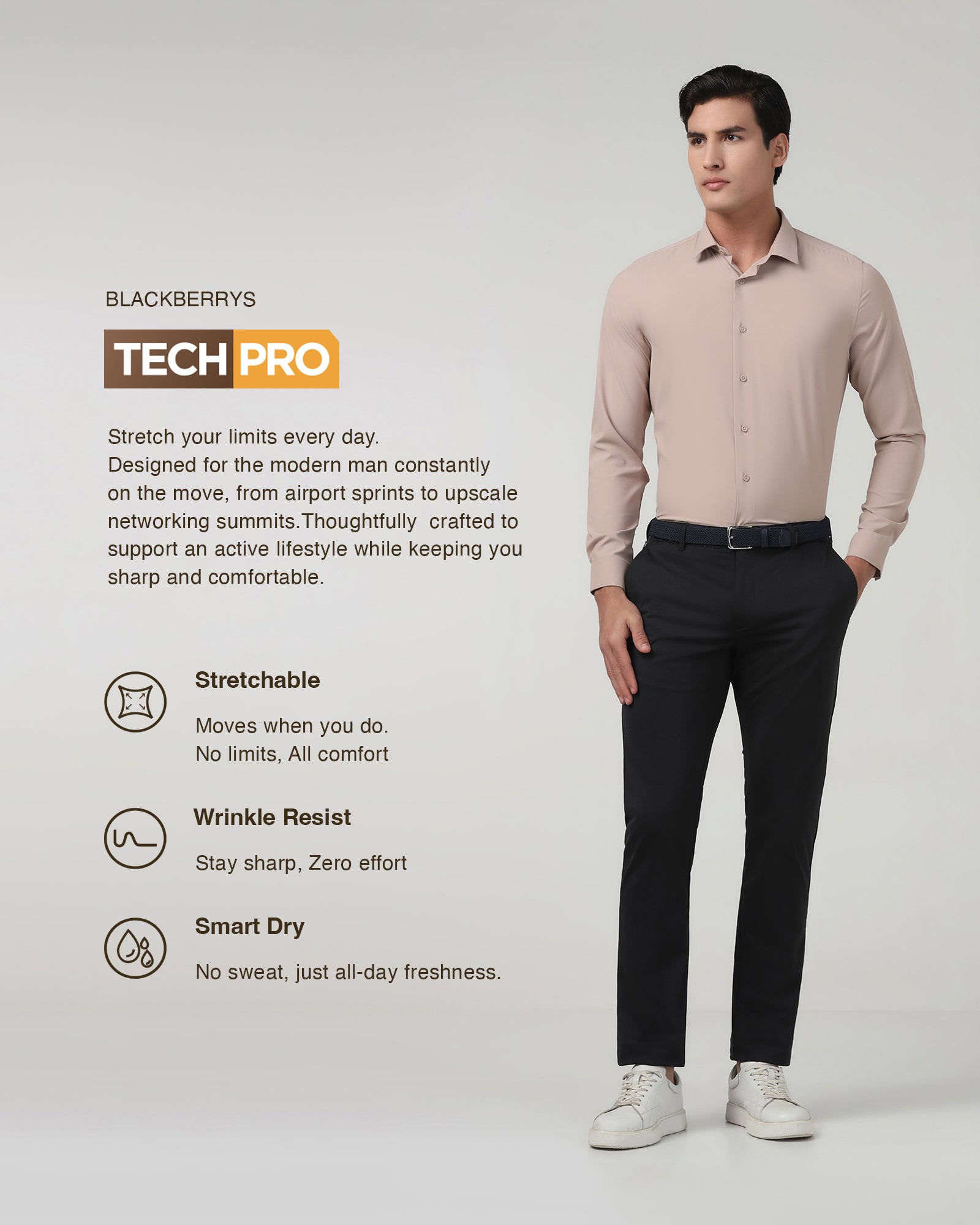 BLACKBERRYS

TECH PRO

Stretch your limits every day.
Designed for the modern man constantly on the move, from airport sprints to upscale networking summits.Thoughtfully crafted to support an active lifestyle while keeping you sharp and comfortable.

Stretchable

Moves when you do.
No limits, All comfort

Wrinkle Resist

Stay sharp, Zero effort

Smart Dry

No sweat, just all-day freshness.