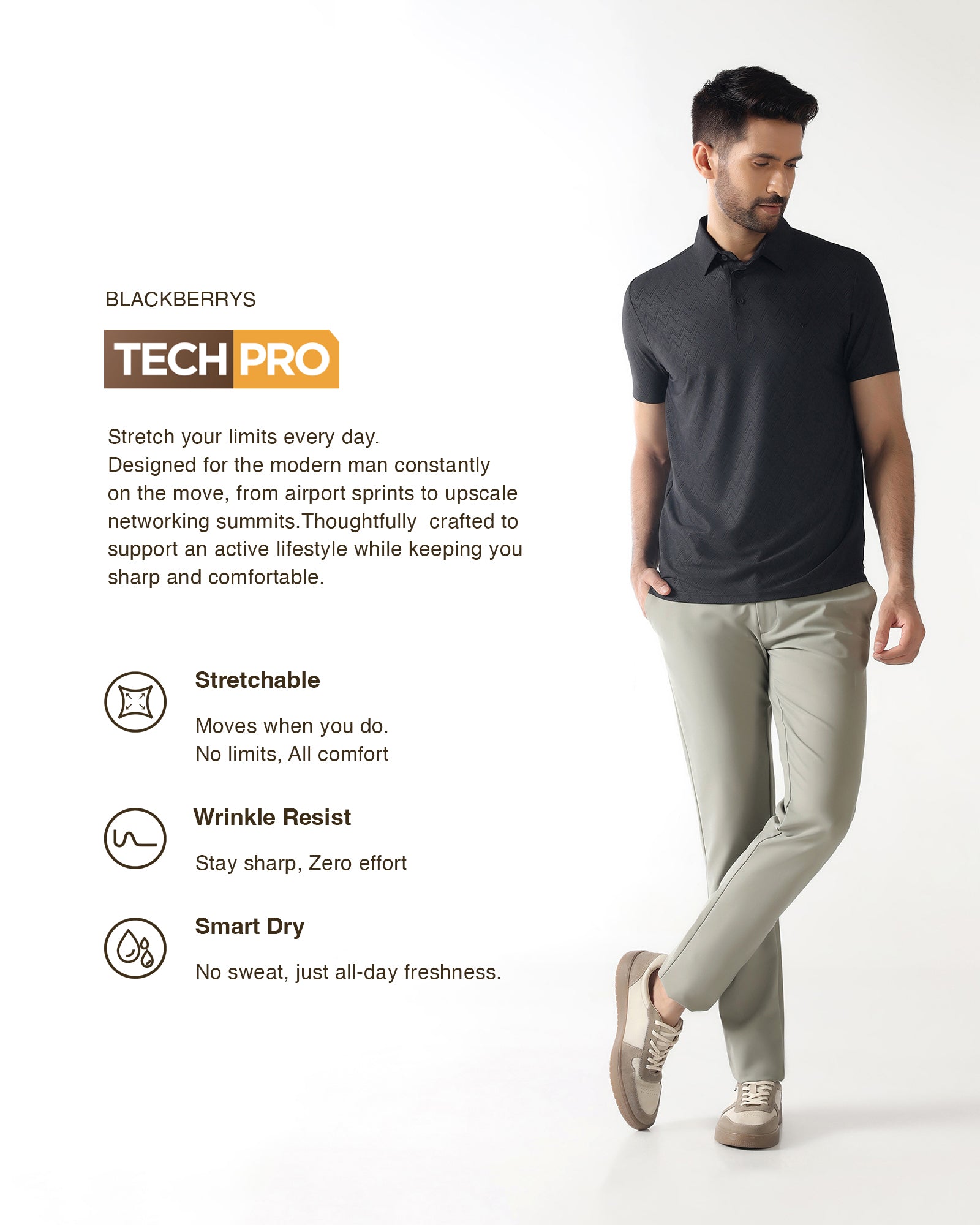 BLACKBERRYS

TECH PRO

Stretch your limits every day.
Designed for the modern man constantly on the move, from airport sprints to upscale networking summits.Thoughtfully crafted to support an active lifestyle while keeping you sharp and comfortable.

Stretchable

Moves when you do.
No limits, All comfort

Wrinkle Resist

Stay sharp, Zero effort

Smart Dry

No sweat, just all-day freshness.