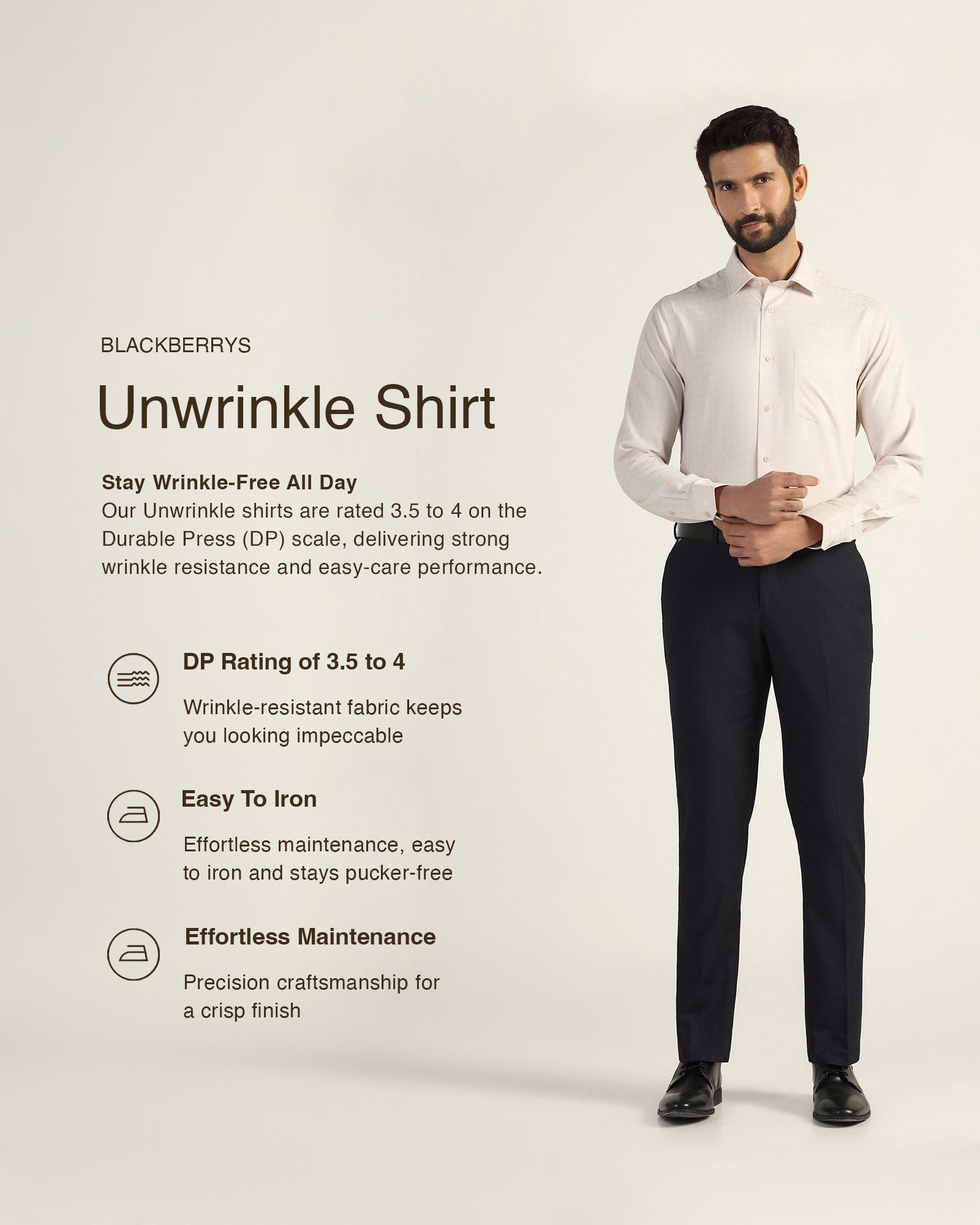 BLACKBERRYS

Unwrinkle Shirt

Stay Wrinkle-Free All Day
Our Unwrinkle shirts are rated 3.5 to 4 on the Durable Press (DP) scale, delivering strong wrinkle resistance and easy-care performance.

DP Rating of 3.5 to 4

Wrinkle-resistant fabric keeps you looking impeccable

Easy To Iron

Effortless maintenance, easy to iron and stays pucker-free

Effortless Maintenance

Precision craftsmanship for a crisp finish