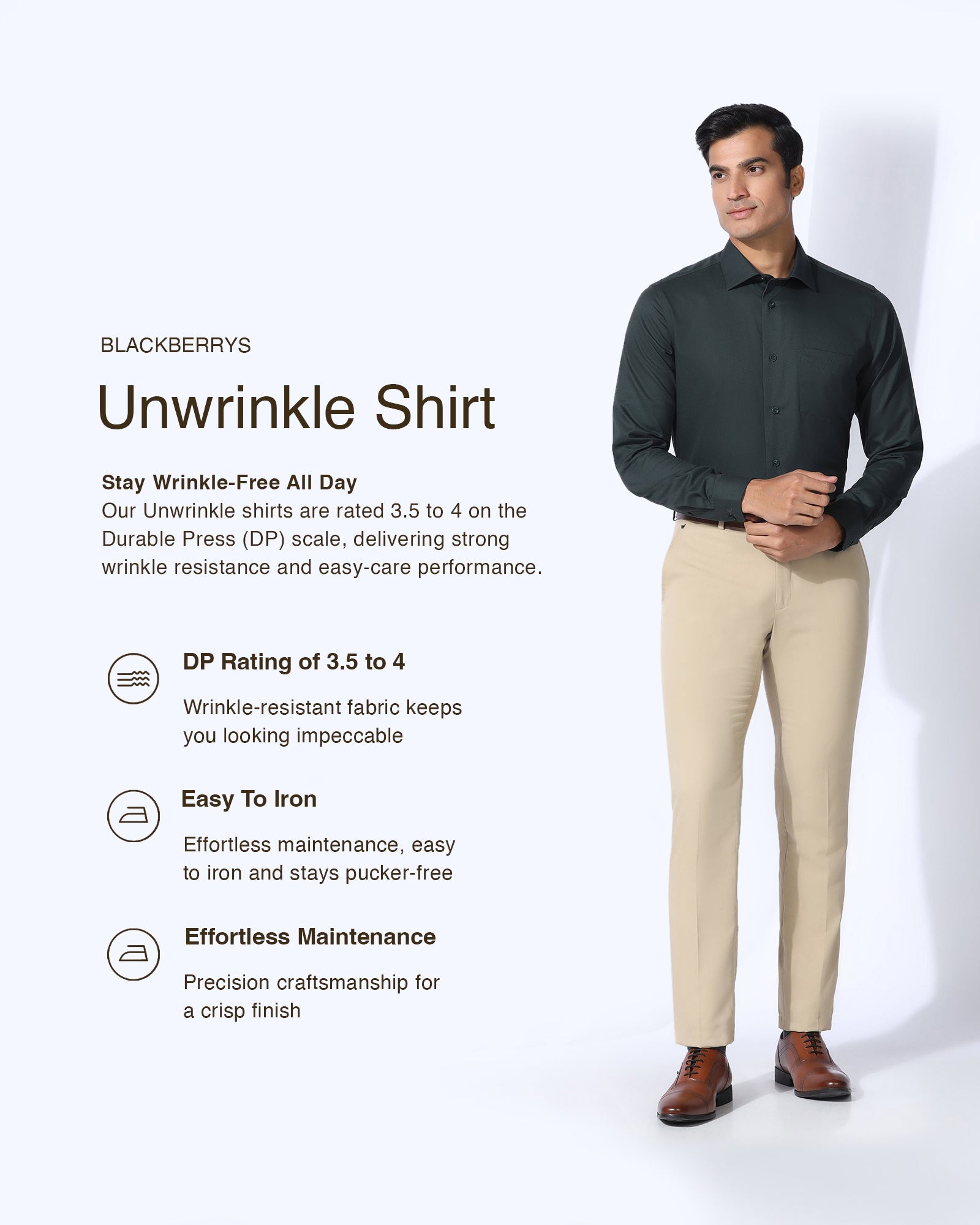 BLACKBERRYS

Unwrinkle Shirt

Stay Wrinkle-Free All Day
Our Unwrinkle shirts are rated 3.5 to 4 on the Durable Press (DP) scale, delivering strong wrinkle resistance and easy-care performance.

DP Rating of 3.5 to 4

Wrinkle-resistant fabric keeps you looking impeccable

Easy To Iron

Effortless maintenance, easy to iron and stays pucker-free

Effortless Maintenance

Precision craftsmanship for a crisp finish