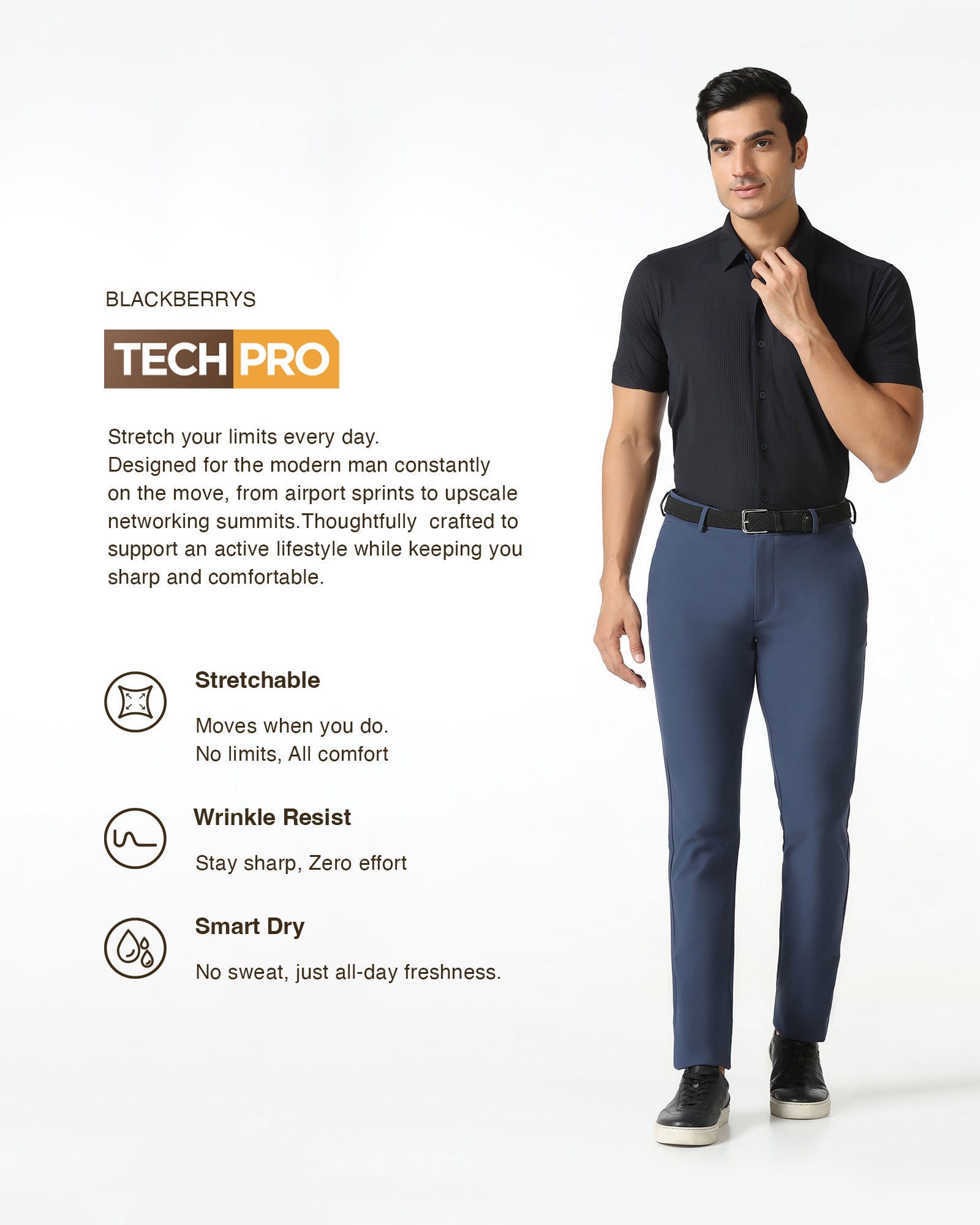 BLACKBERRYS

TECH PRO

Stretch your limits every day.
Designed for the modern man constantly on the move, from airport sprints to upscale networking summits.Thoughtfully crafted to support an active lifestyle while keeping you sharp and comfortable.

Stretchable

Moves when you do.
No limits, All comfort

Wrinkle Resist

Stay sharp, Zero effort

Smart Dry

No sweat, just all-day freshness.