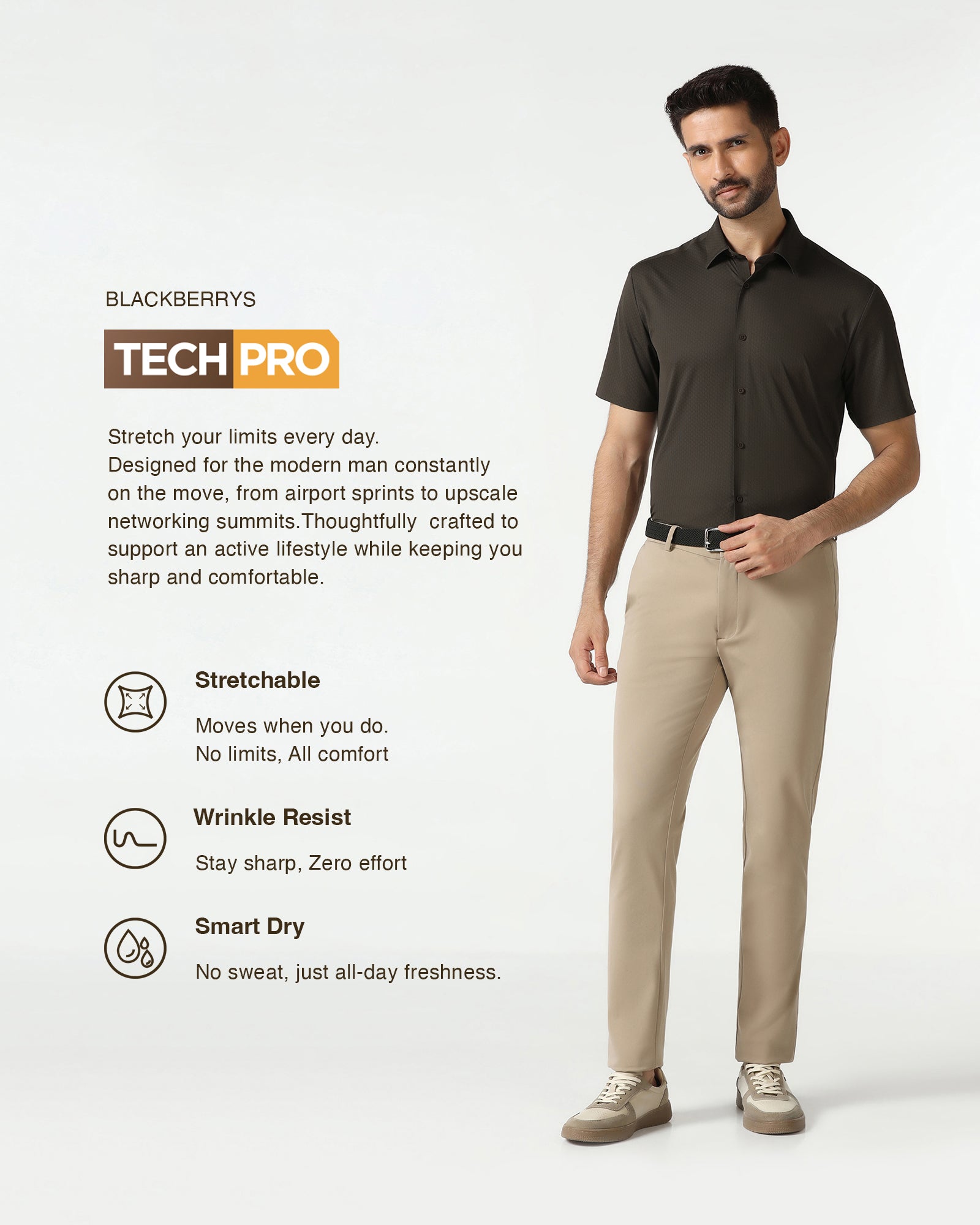 BLACKBERRYS

TECH PRO

Stretch your limits every day.
Designed for the modern man constantly on the move, from airport sprints to upscale networking summits.Thoughtfully crafted to support an active lifestyle while keeping you sharp and comfortable.

Stretchable

Moves when you do.
No limits, All comfort

Wrinkle Resist

Stay sharp, Zero effort

Smart Dry

No sweat, just all-day freshness.