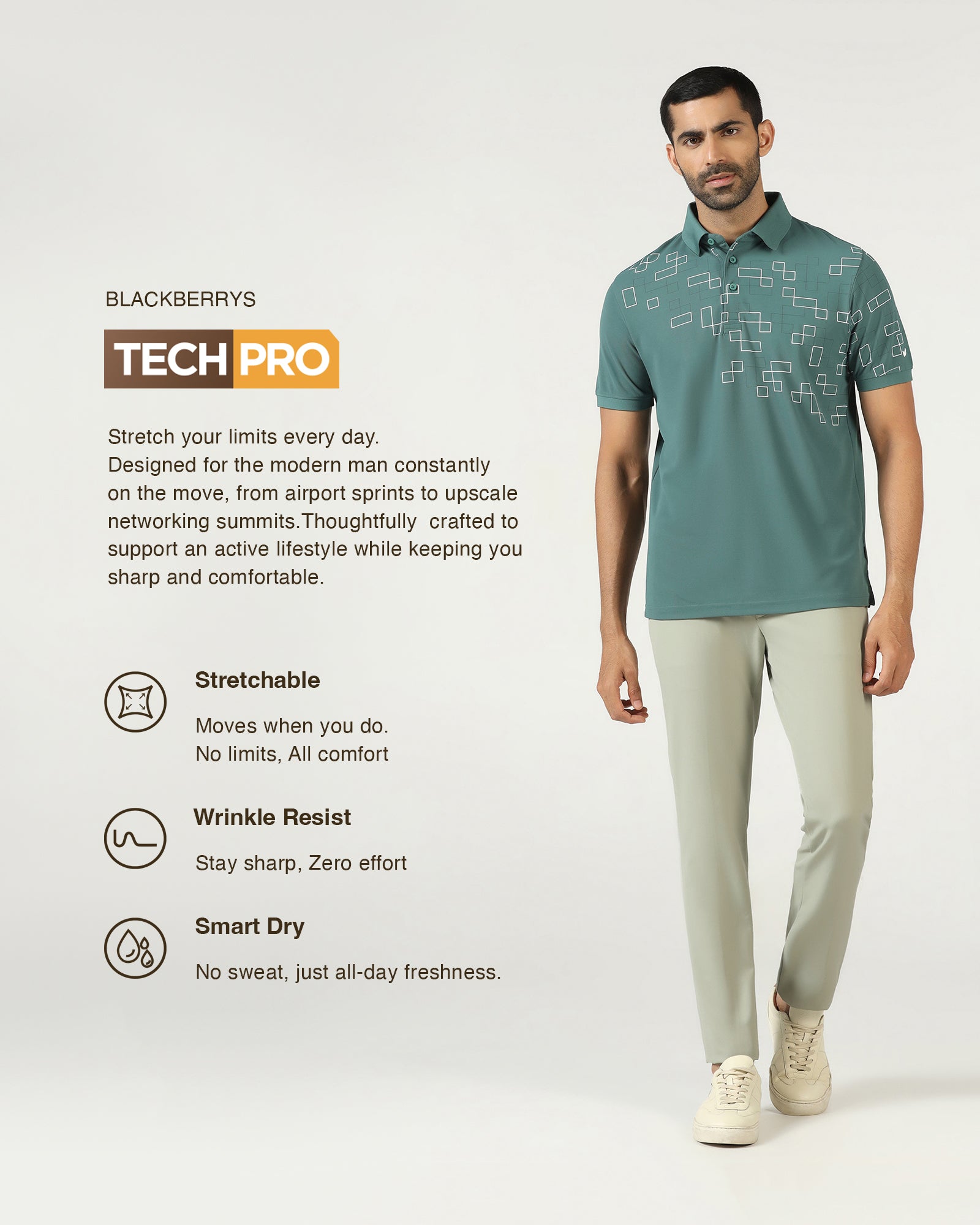 BLACKBERRYS

TECH PRO

Stretch your limits every day.
Designed for the modern man constantly on the move, from airport sprints to upscale networking summits.Thoughtfully  crafted to support an active lifestyle while keeping you sharp and comfortable.

Stretchable

Moves when you do.
No limits, All comfort

Wrinkle Resist

Stay sharp, Zero effort

Smart Dry

No sweat, just all-day freshness.