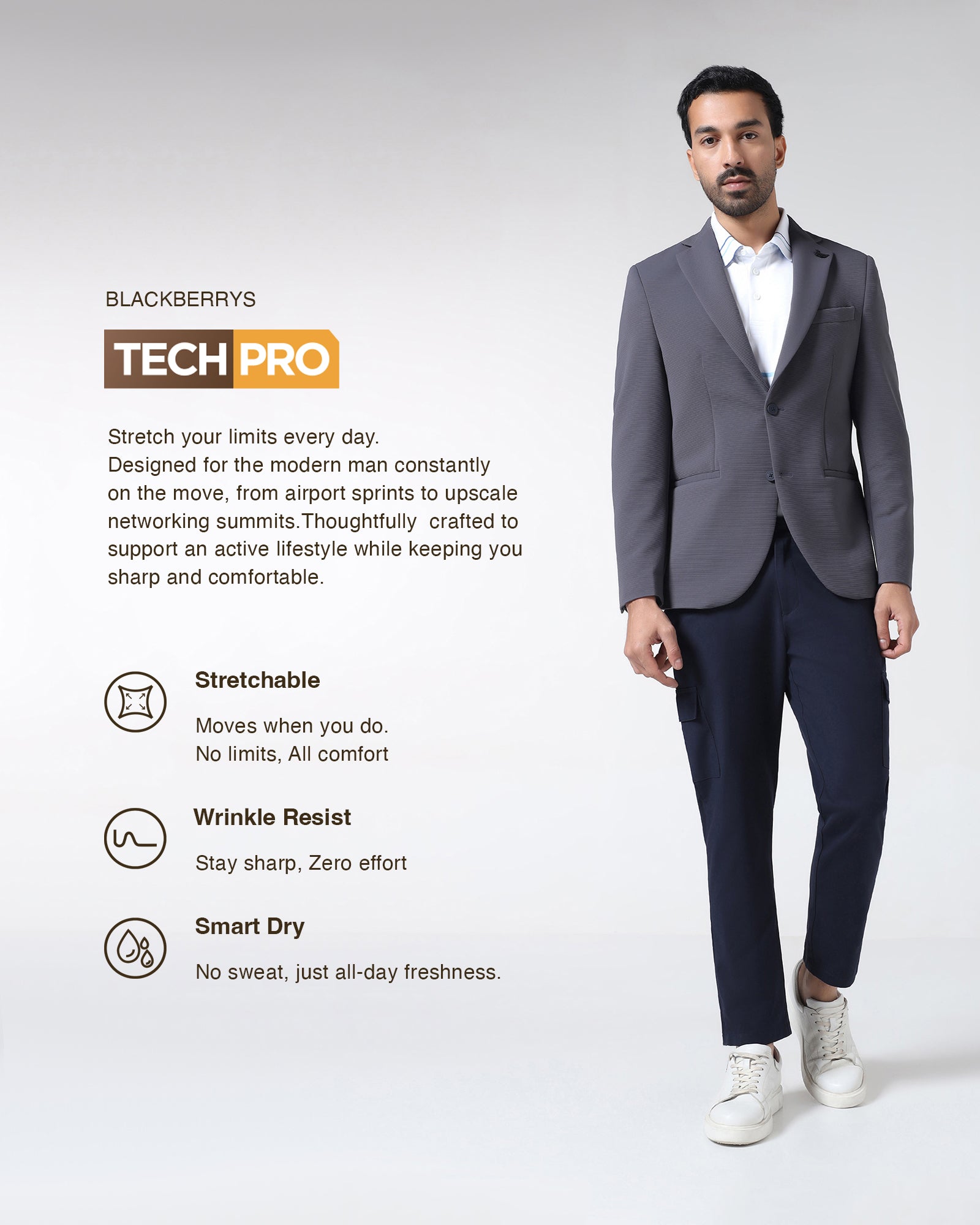 BLACKBERRYS

TECH PRO

Stretch your limits every day.
Designed for the modern man constantly on the move, from airport sprints to upscale networking summits.Thoughtfully crafted to support an active lifestyle while keeping you sharp and comfortable.

Stretchable

Moves when you do.
No limits, All comfort

Wrinkle Resist

Stay sharp, Zero effort

Smart Dry

No sweat, just all-day freshness.