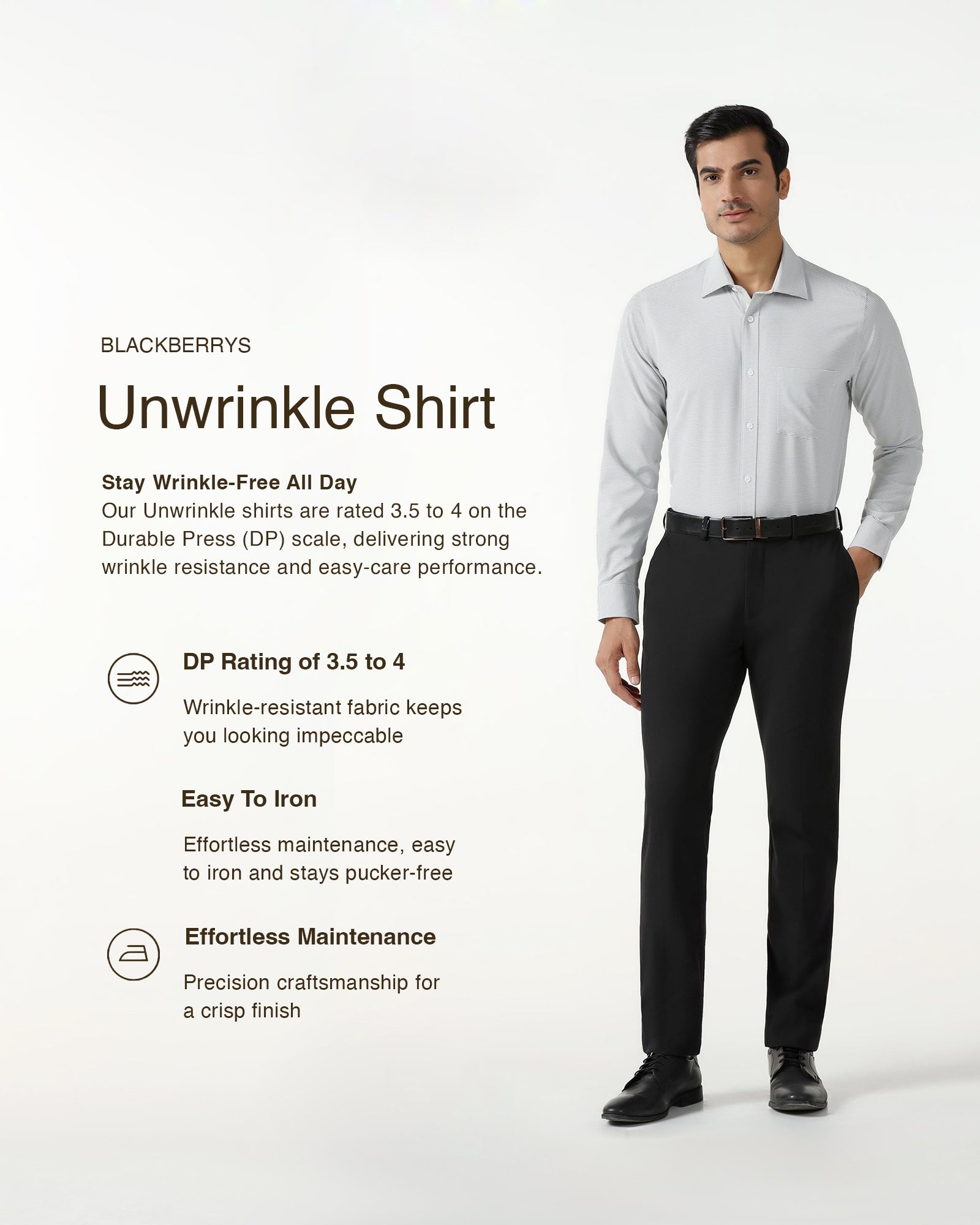 BLACKBERRYS

Unwrinkle Shirt

Stay Wrinkle-Free All Day
Our Unwrinkle shirts are rated 3.5 to 4 on the Durable Press (DP) scale, delivering strong wrinkle resistance and easy-care performance.

DP Rating of 3.5 to 4

Wrinkle-resistant fabric keeps you looking impeccable

Easy To Iron

Effortless maintenance, easy to iron and stays pucker-free

Effortless Maintenance

Precision craftsmanship for a crisp finish