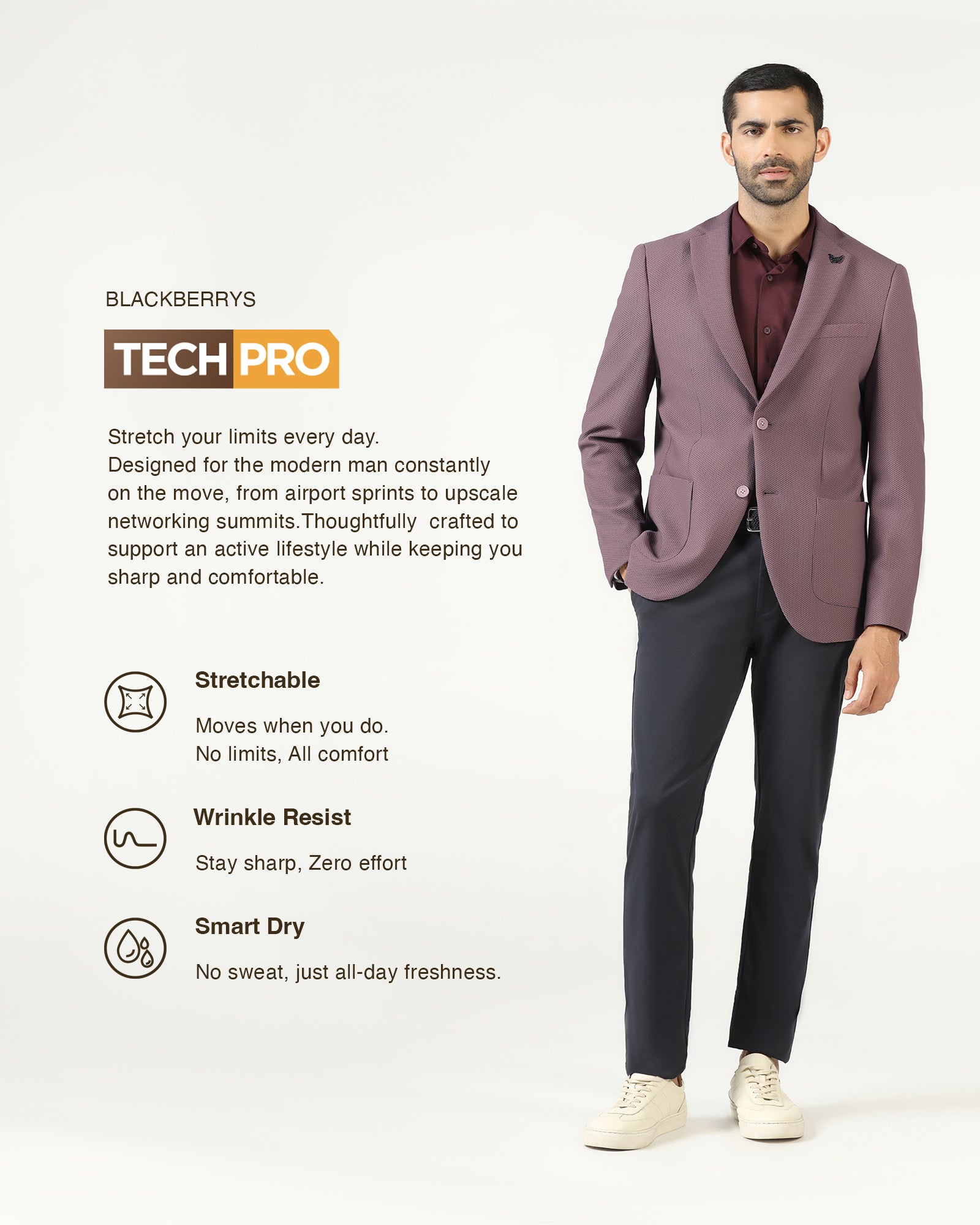 BLACKBERRYS

TECH PRO

Stretch your limits every day.
Designed for the modern man constantly on the move, from airport sprints to upscale networking summits.Thoughtfully crafted to support an active lifestyle while keeping you sharp and comfortable.

Stretchable

Moves when you do.
No limits, All comfort

Wrinkle Resist

Stay sharp, Zero effort

Smart Dry

No sweat, just all-day freshness.