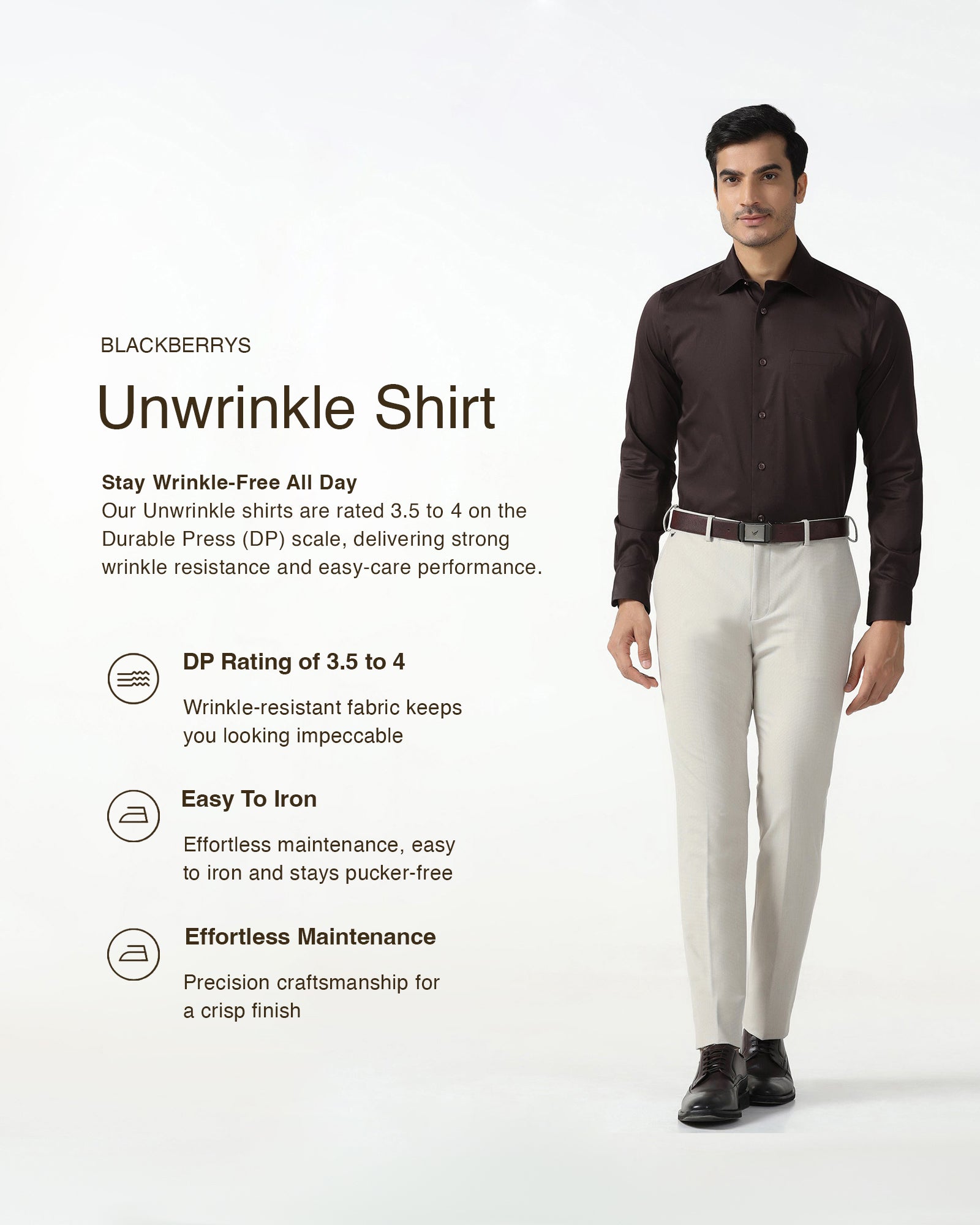 BLACKBERRYS

Unwrinkle Shirt

Stay Wrinkle-Free All Day
Our Unwrinkle shirts are rated 3.5 to 4 on the Durable Press (DP) scale, delivering strong wrinkle resistance and easy-care performance.

DP Rating of 3.5 to 4

Wrinkle-resistant fabric keeps you looking impeccable

Easy To Iron

Effortless maintenance, easy to iron and stays pucker-free

Effortless Maintenance

Precision craftsmanship for a crisp finish