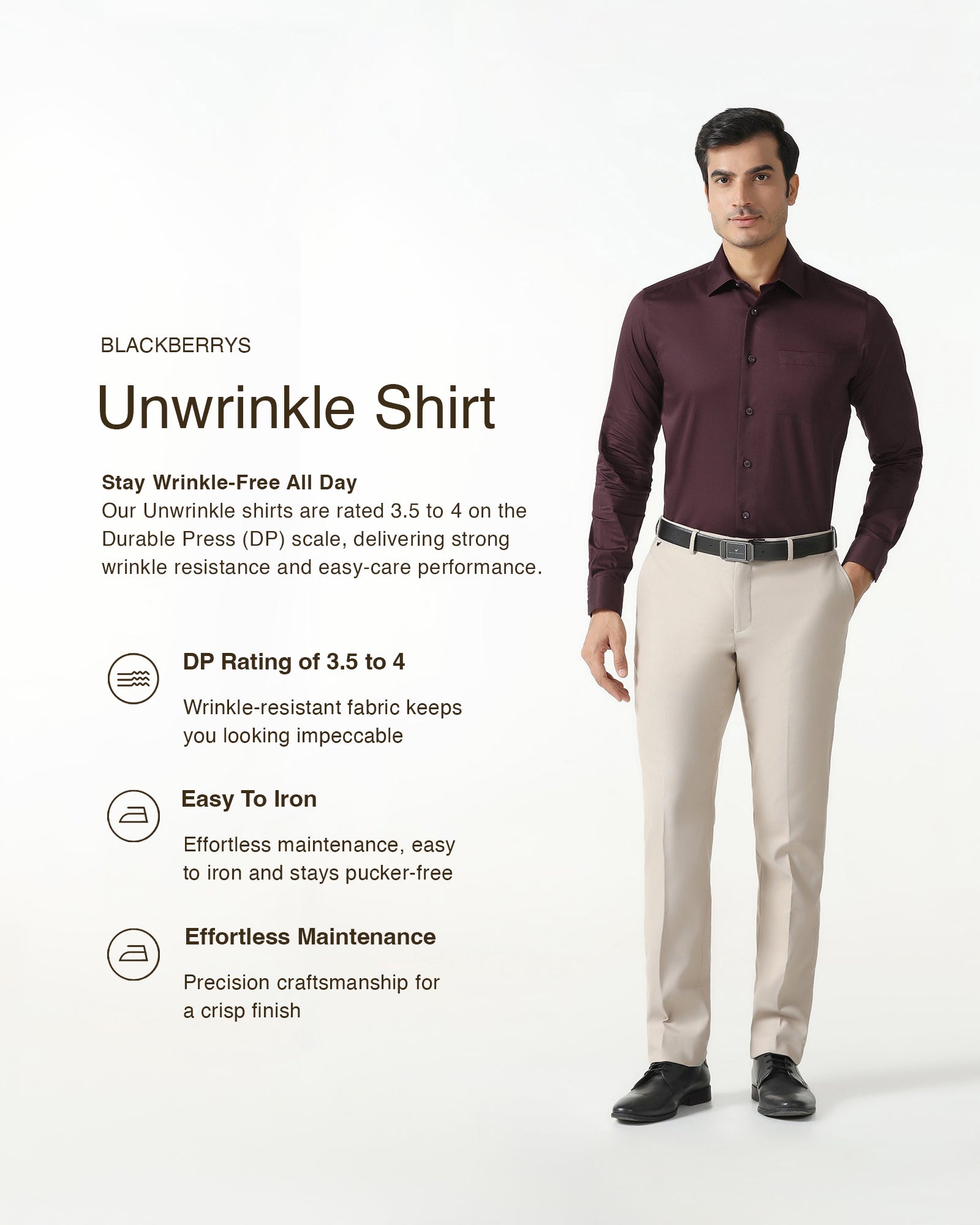 BLACKBERRYS

Unwrinkle Shirt

Stay Wrinkle-Free All Day
Our Unwrinkle shirts are rated 3.5 to 4 on the Durable Press (DP) scale, delivering strong wrinkle resistance and easy-care performance.

DP Rating of 3.5 to 4

Wrinkle-resistant fabric keeps you looking impeccable

Easy To Iron

Effortless maintenance, easy to iron and stays pucker-free

Effortless Maintenance

Precision craftsmanship for a crisp finish