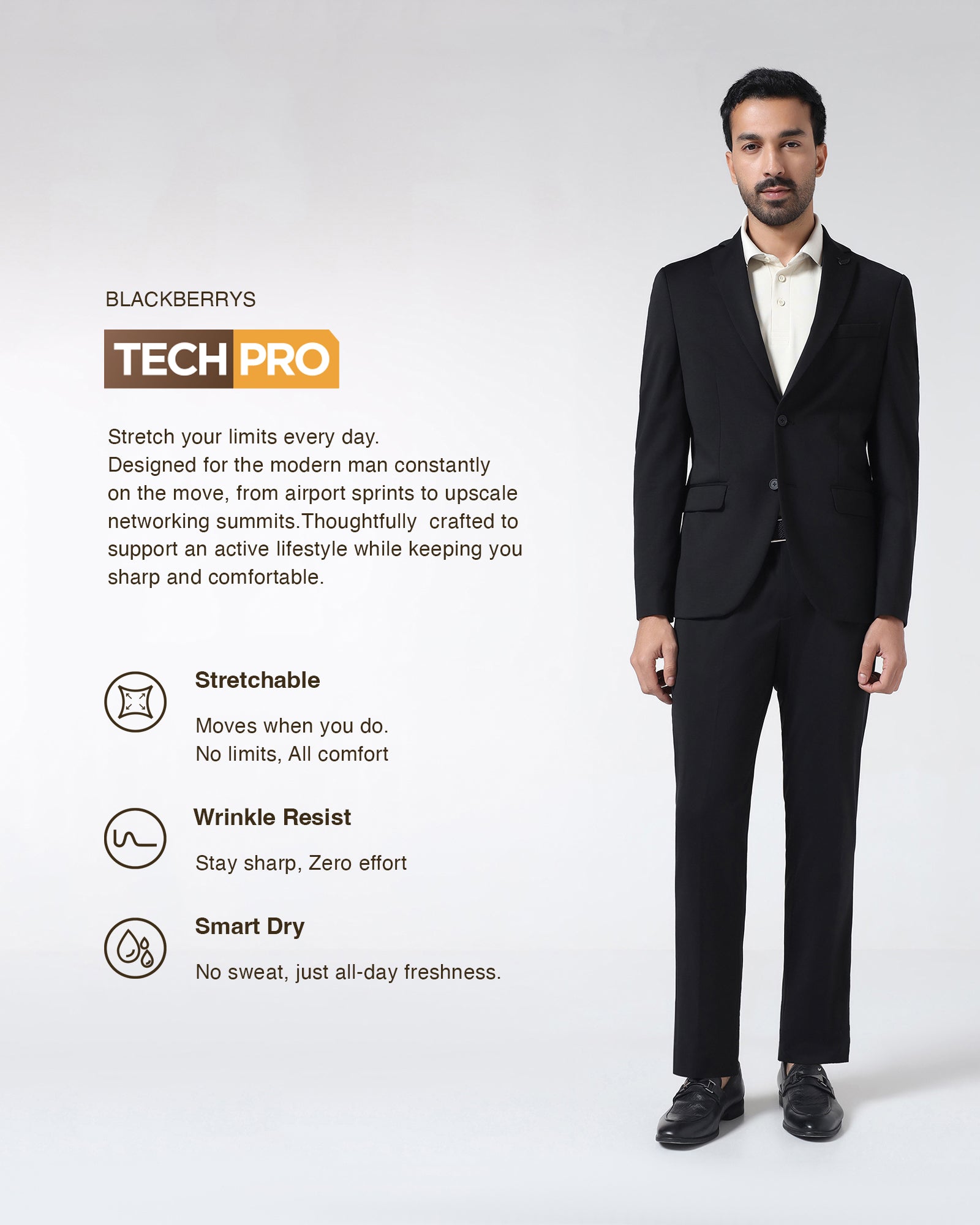 BLACKBERRYS

TECH PRO

Stretch your limits every day.
Designed for the modern man constantly on the move, from airport sprints to upscale networking summits.Thoughtfully crafted to support an active lifestyle while keeping you sharp and comfortable.

Stretchable

Moves when you do.
No limits, All comfort

Wrinkle Resist

Stay sharp, Zero effort

Smart Dry

No sweat, just all-day freshness.